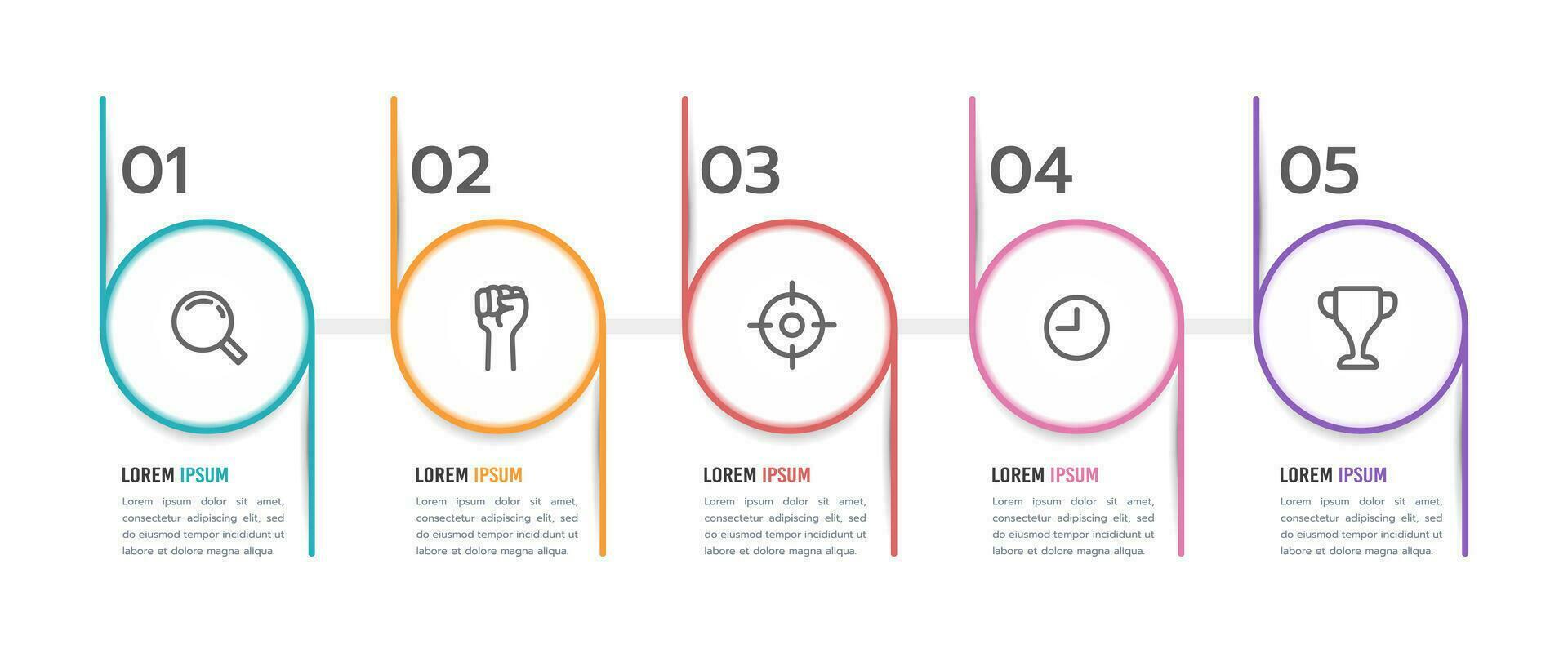 01

LOREM IPSUM

Lorem ipsum dolor sit amet, consectetur adipiscing elit, sed do eiusmod tempor incididunt ut labore et dolore magna aliqua.

02

LOREM IPSUM

Lorem ipsum dolor sit amet, consectetur adipiscing elit, sed do eiusmod tempor incididunt ut labore et dolore magna aliqua.

03

LOREM IPSUM

Lorem ipsum dolor sit amet, consectetur adipiscing elit, sed do eiusmod tempor incididunt ut labore et dolore magna aliqua.

04

LOREM IPSUM

Lorem ipsum dolor sit amet, consectetur adipiscing elit, sed do eiusmod tempor incididunt ut labore et dolore magna aliqua.

05

LOREM IPSUM

Lorem ipsum dolor sit amet, consectetur adipiscing elit, sed do eiusmod tempor incididunt ut labore et dolore magna aliqua.