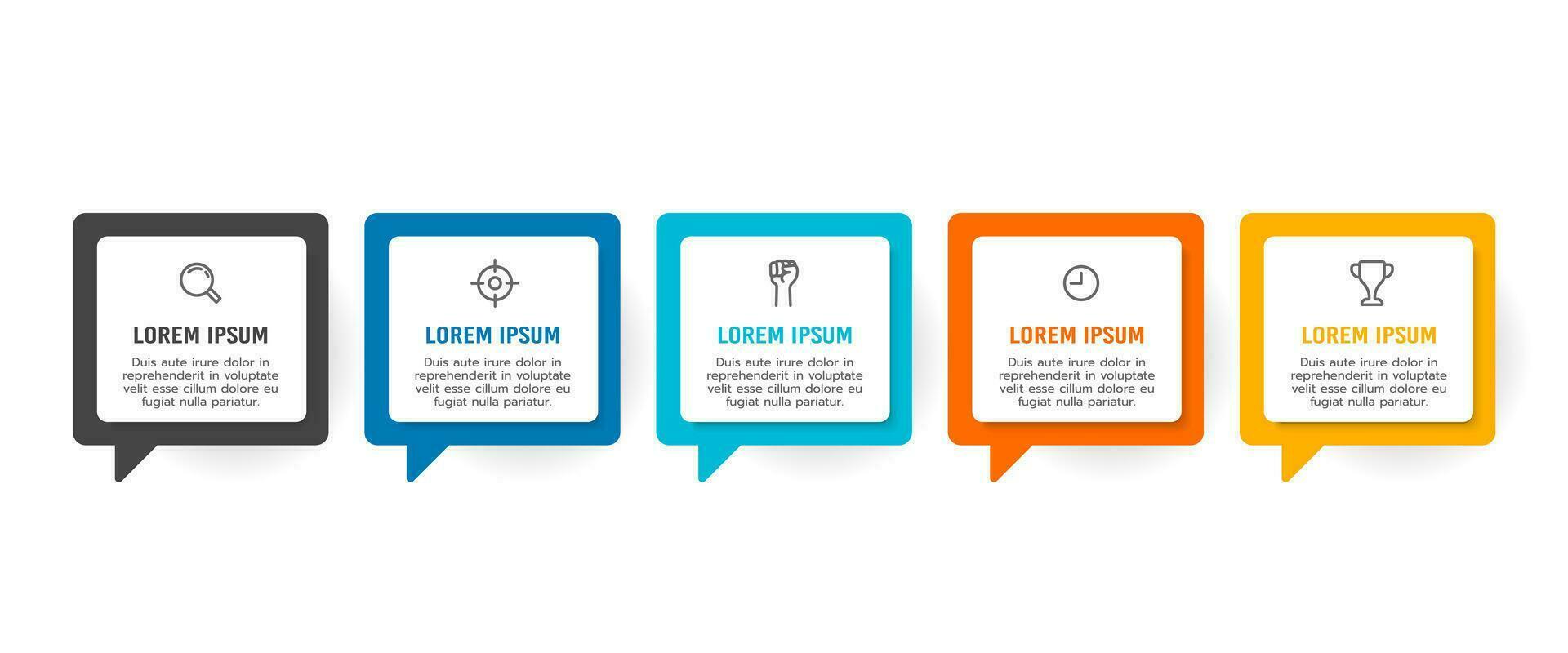 LOREM IPSUM

Duis aute irure dolor in reprehenderit in voluptate velit esse cillum dolore eu fugiat nulla pariatur.

LOREM IPSUM

Duis aute irure dolor in reprehenderit in voluptate velit esse cillum dolore eu fugiat nulla pariatur.

LOREM IPSUM

Duis aute irure dolor in reprehenderit in voluptate velit esse cillum dolore eu fugiat nulla pariatur.

LOREM IPSUM

Duis aute irure dolor in reprehenderit in voluptate velit esse cillum dolore eu fugiat nulla pariatur.

LOREM IPSUM

Duis aute irure dolor in reprehenderit in voluptate velit esse cillum dolore eu fugiat nulla pariatur.