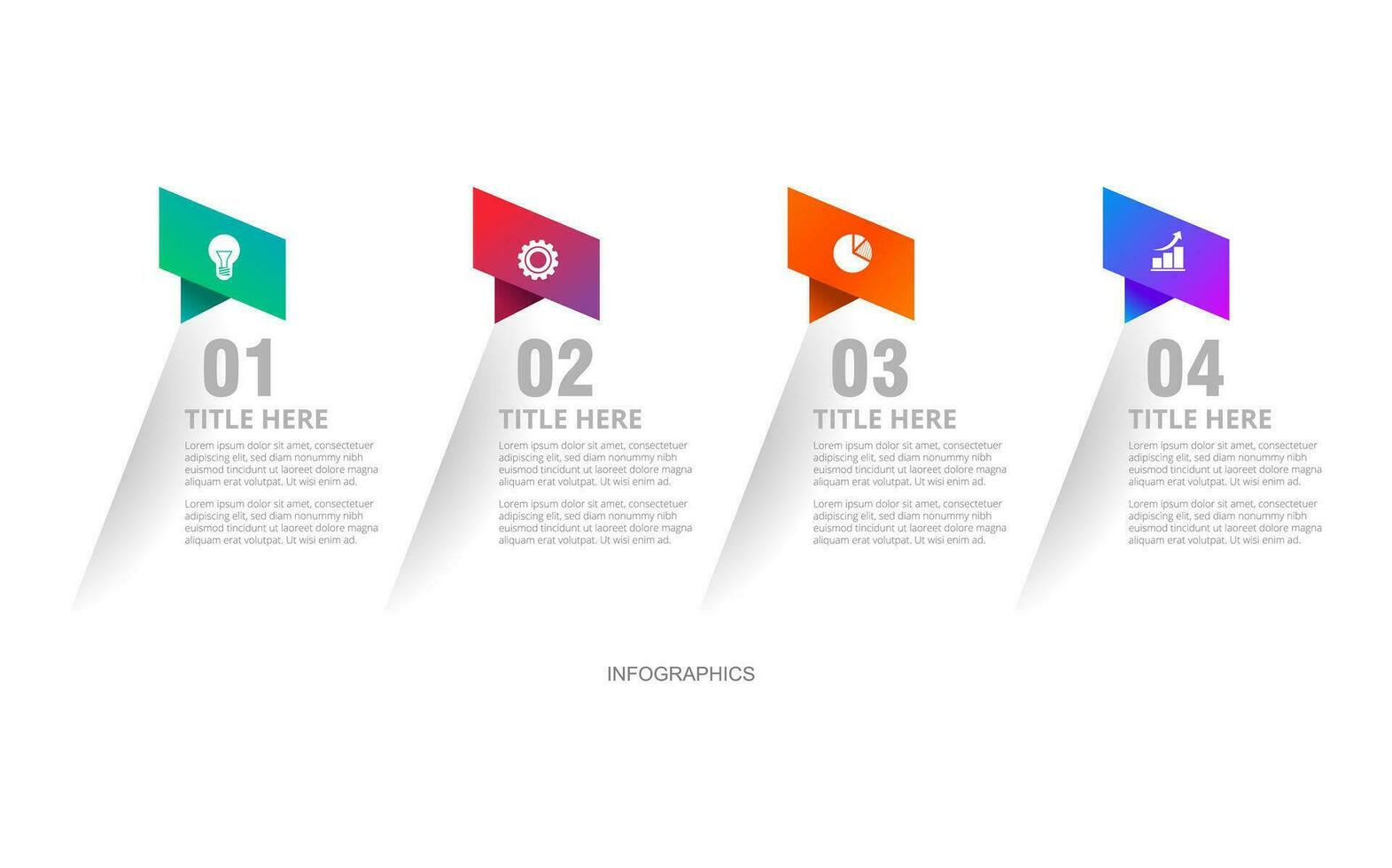 01
TITLE HERE
Lorem ipsum dolor sit amet, consectetuer adipiscing elit, sed diam nonummy nibh euismod tincidunt ut laoreet dolore magna aliquam erat volutpat. Ut wisi enim ad.

Lorem ipsum dolor sit amet, consectetuer adipiscing elit, sed diam nonummy nibh euismod tincidunt ut laoreet dolore magna aliquam erat volutpat. Ut wisi enim ad.

02
TITLE HERE
Lorem ipsum dolor sit amet, consectetuer adipiscing elit, sed diam nonummy nibh euismod tincidunt ut laoreet dolore magna aliquam erat volutpat. Ut wisi enim ad.

Lorem ipsum dolor sit amet, consectetuer adipiscing elit, sed diam nonummy nibh euismod tincidunt ut laoreet dolore magna aliquam erat volutpat. Ut wisi enim ad.

03
TITLE HERE
Lorem ipsum dolor sit amet, consectetuer adipiscing elit, sed diam nonummy nibh euismod tincidunt ut laoreet dolore magna aliquam erat volutpat. Ut wisi enim ad.

Lorem ipsum dolor sit amet, consectetuer adipiscing elit, sed diam nonummy nibh euismod tincidunt ut laoreet dolore magna aliquam erat volutpat. Ut wisi enim ad.

04
TITLE HERE
Lorem ipsum dolor sit amet, consectetuer adipiscing elit, sed diam nonummy nibh euismod tincidunt ut laoreet dolore magna aliquam erat volutpat. Ut wisi enim ad.

Lorem ipsum dolor sit amet, consectetuer adipiscing elit, sed diam nonummy nibh euismod tincidunt ut laoreet dolore magna aliquam erat volutpat. Ut wisi enim ad.

INFOGRAPHICS