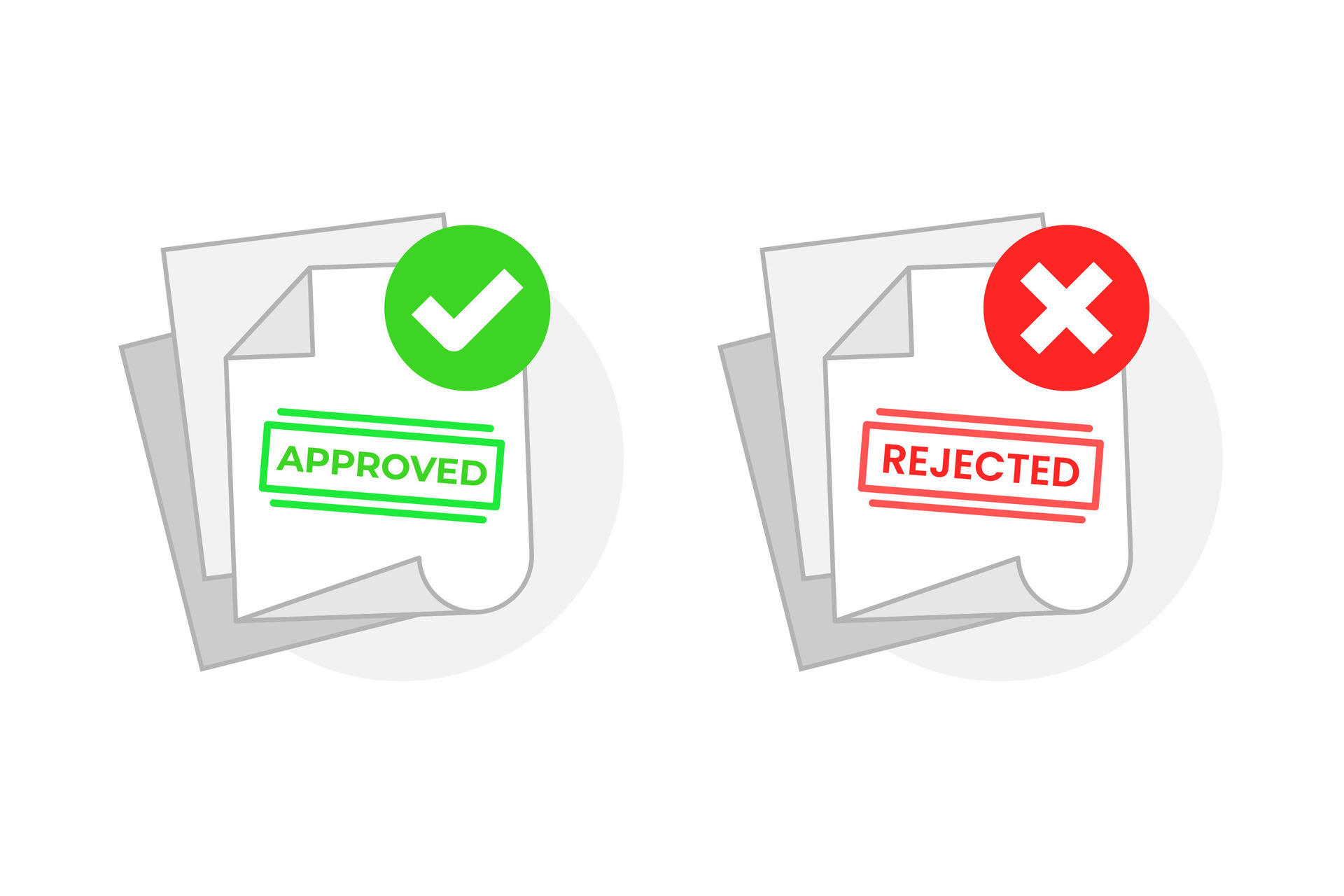 APPROVED

REJECTED