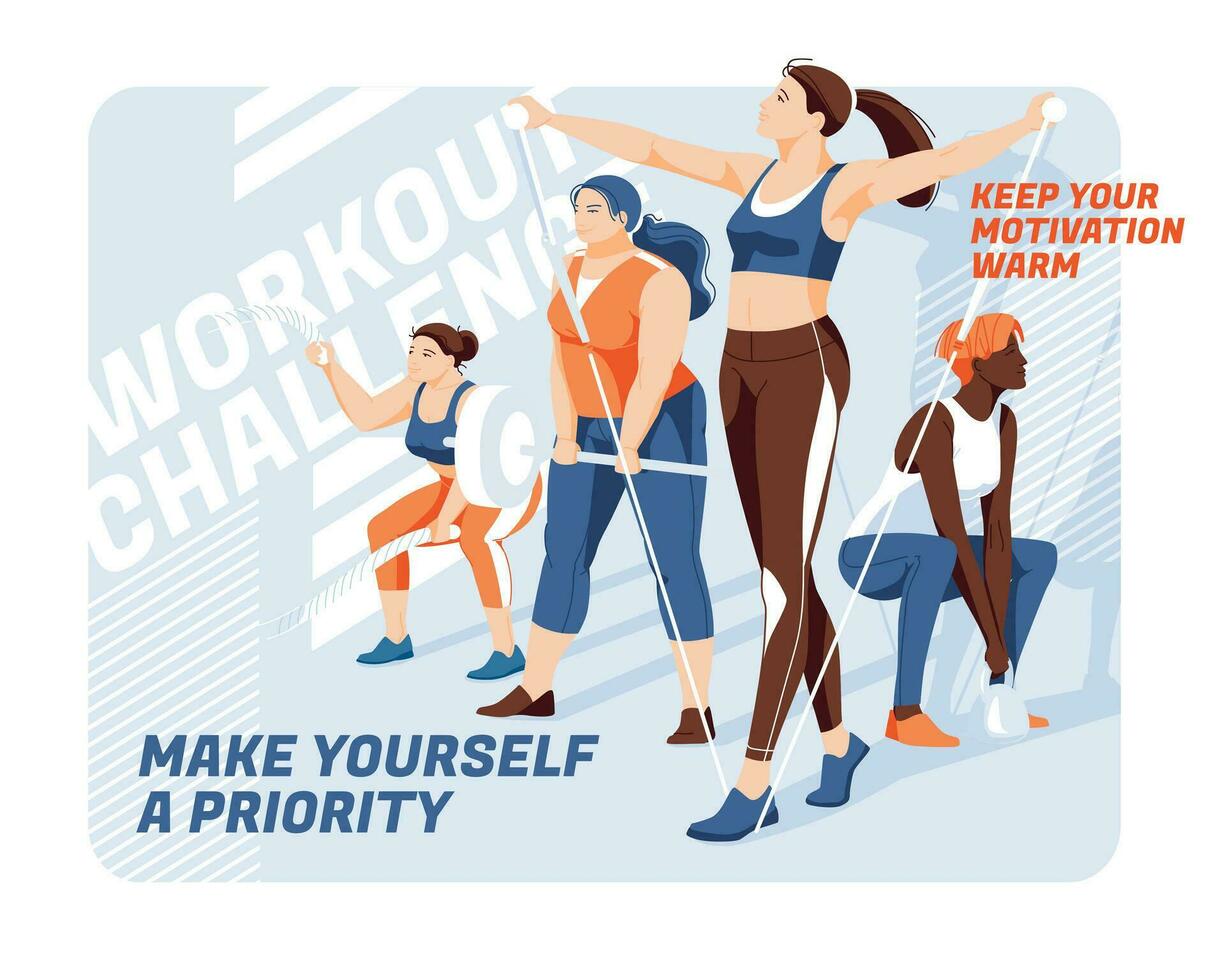 WORKOUT
CHALLENGE

KEEP YOUR
MOTIVATION
WARM

MAKE YOURSELF
A PRIORITY