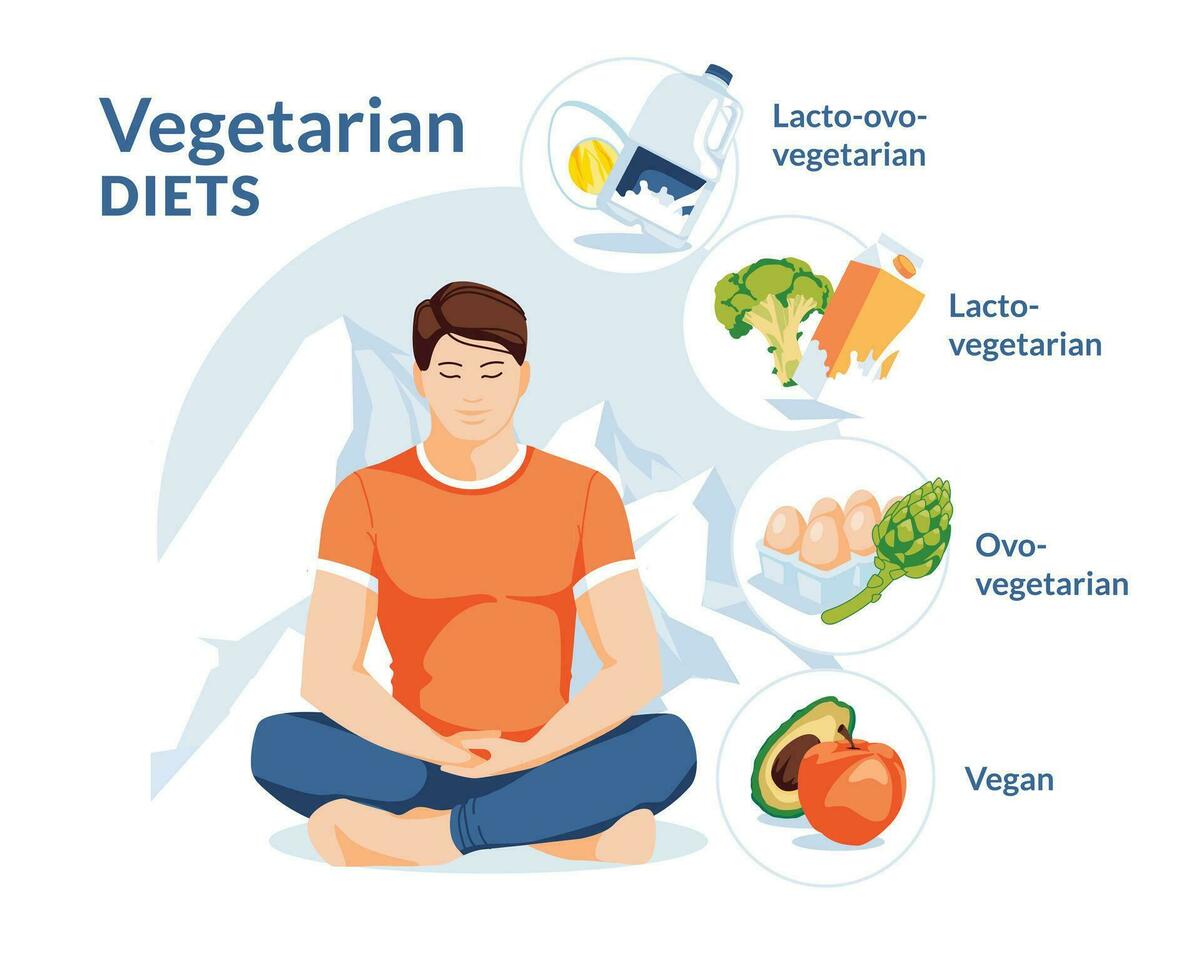 Vegetarian
DIETS

Lacto-ovo-vegetarian

Lacto-vegetarian

Ovo-vegetarian

Vegan