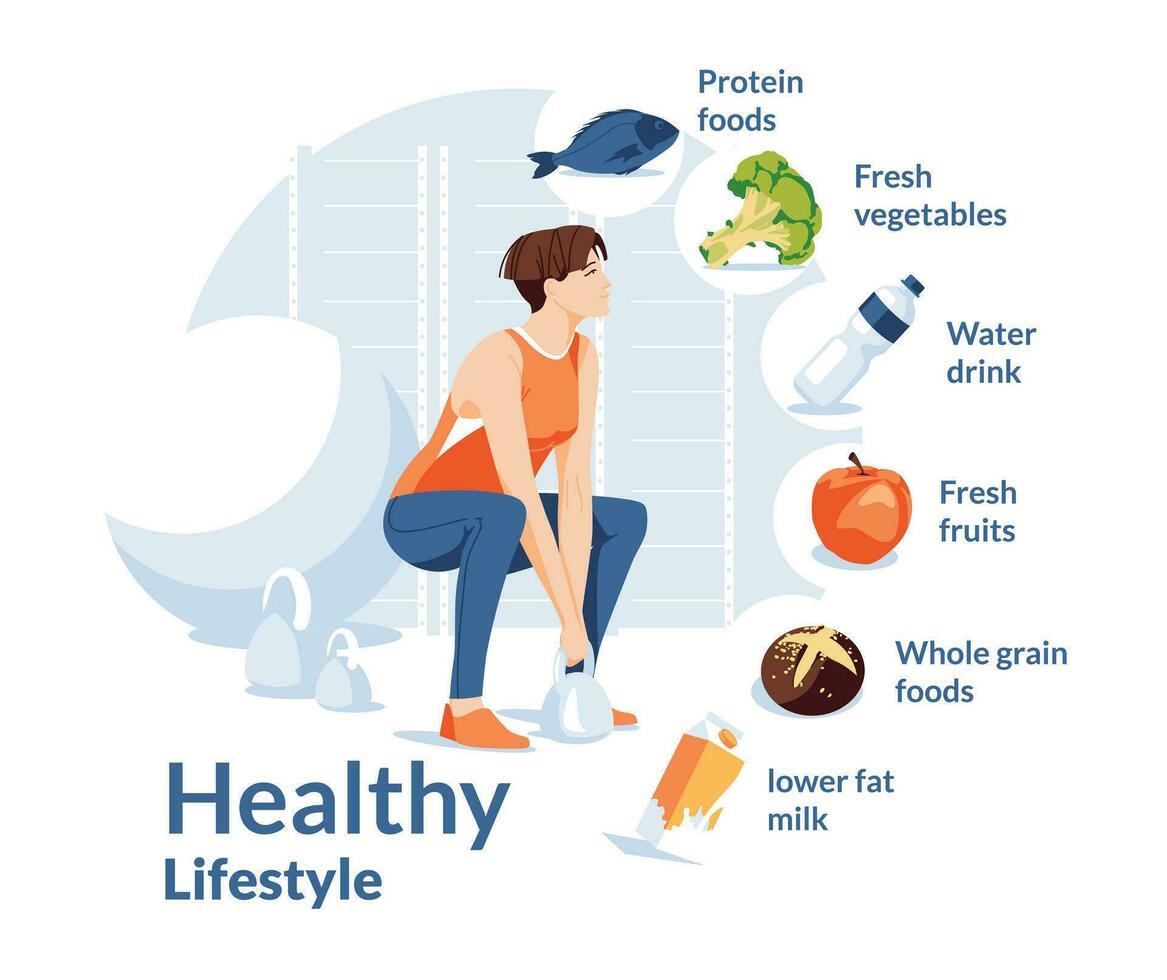 Protein foods

Fresh vegetables

Water drink

Fresh fruits

Whole grain foods

lower fat milk

Healthy
Lifestyle