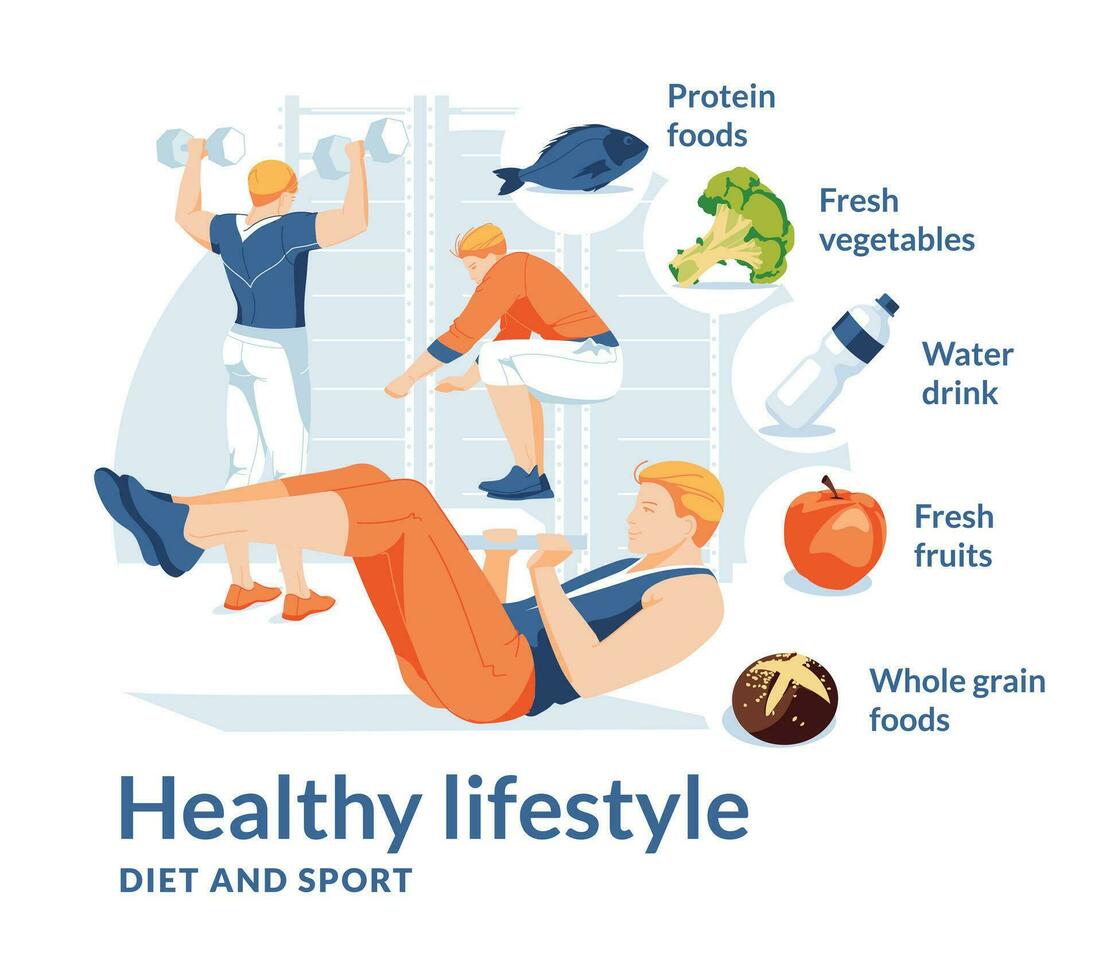 Protein foods

Fresh vegetables

Water drink

Fresh fruits

Whole grain foods

Healthy lifestyle
DIET AND SPORT