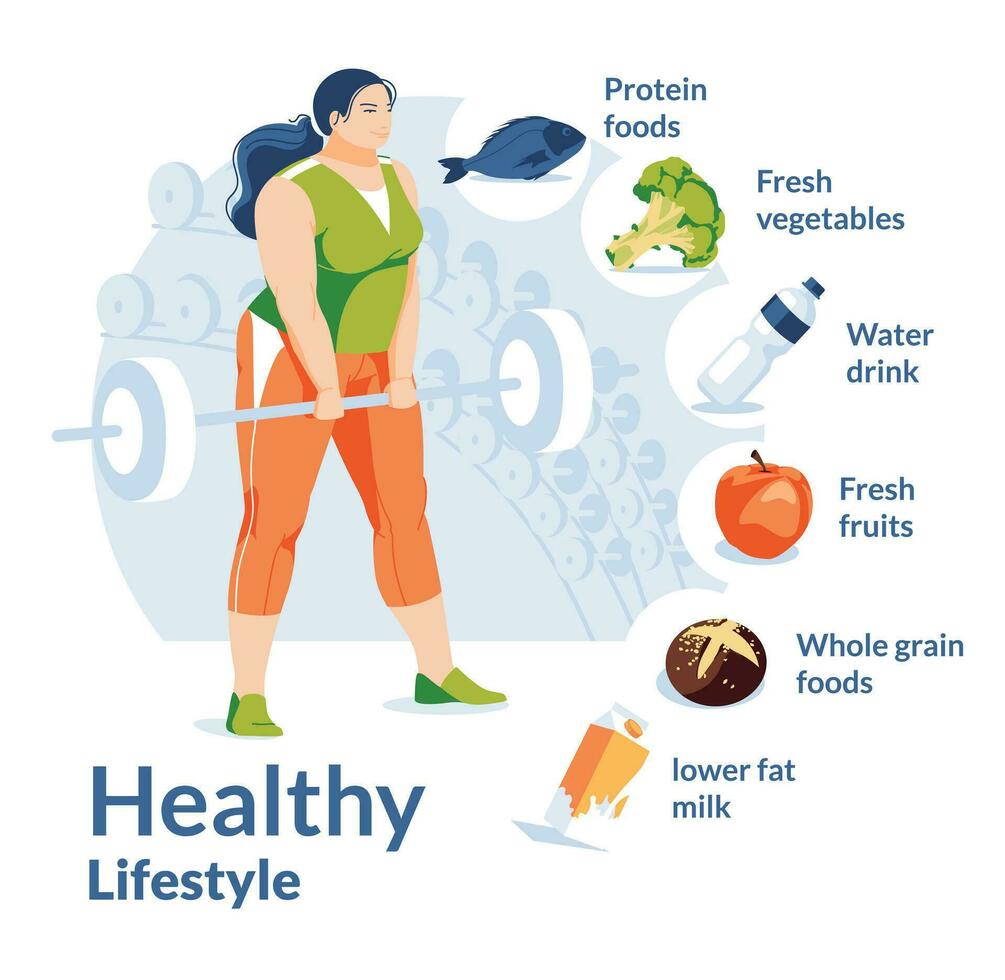 Protein foods

Fresh vegetables

Water drink

Fresh fruits

Whole grain foods

lower fat milk

Healthy Lifestyle