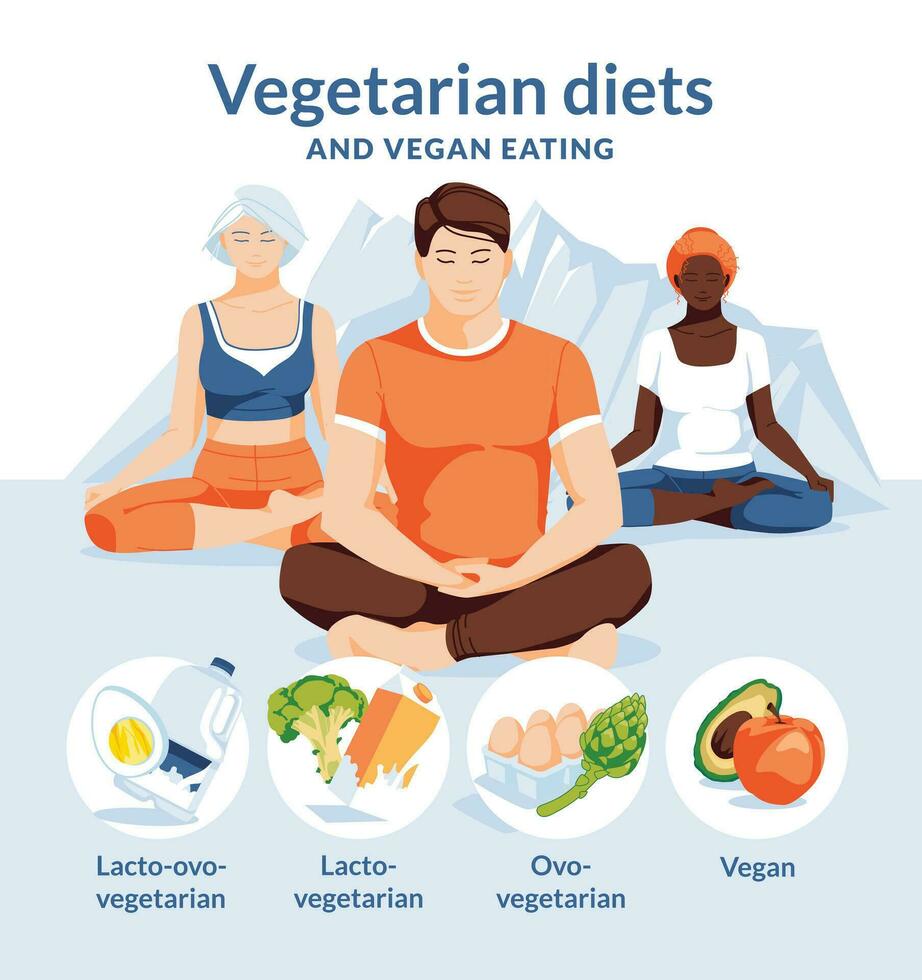 Vegetarian diets
AND VEGAN EATING

Lacto-ovo-vegetarian

Lacto-vegetarian

Ovo-vegetarian

Vegan