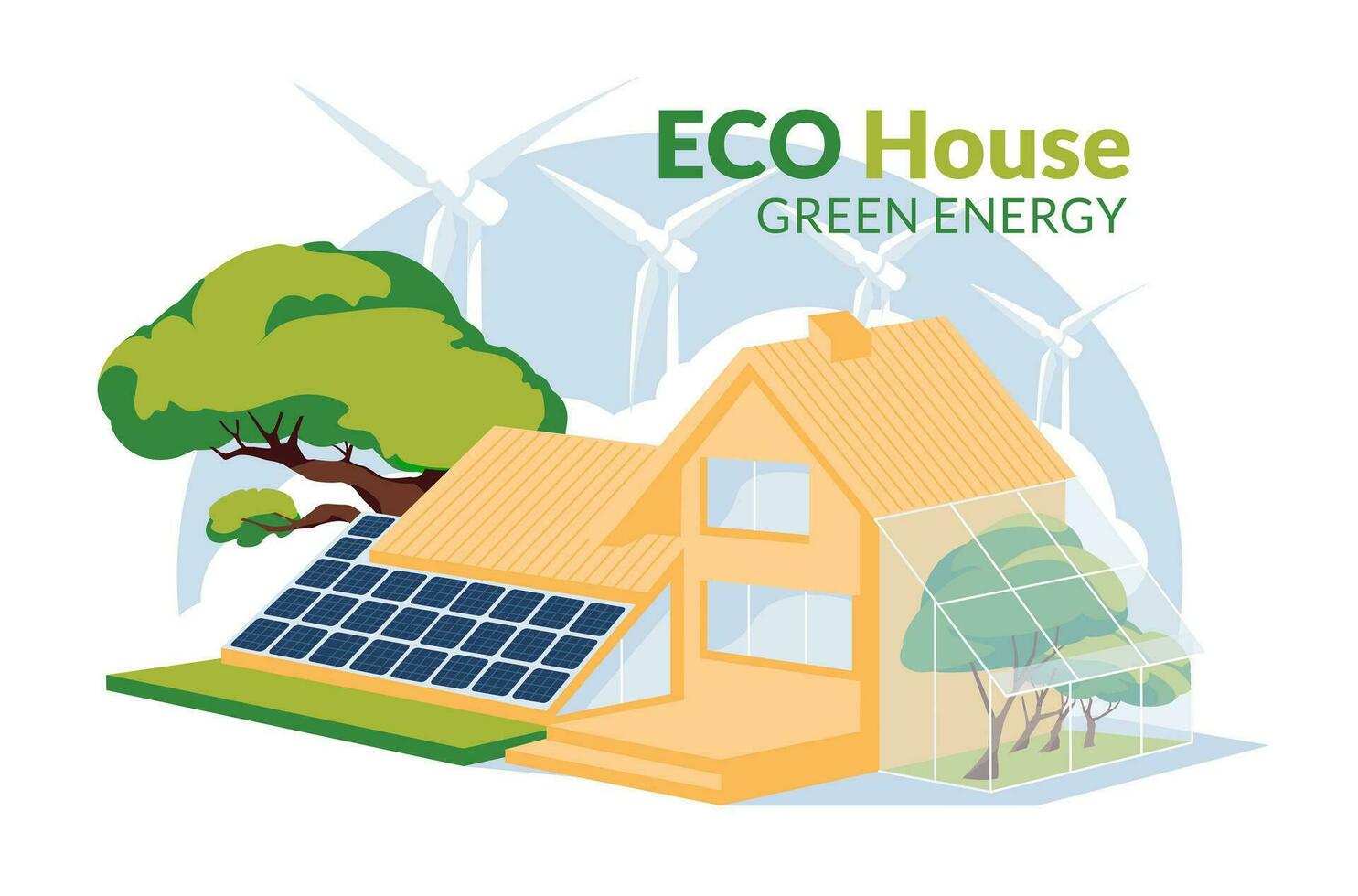 ECO House
GREEN ENERGY