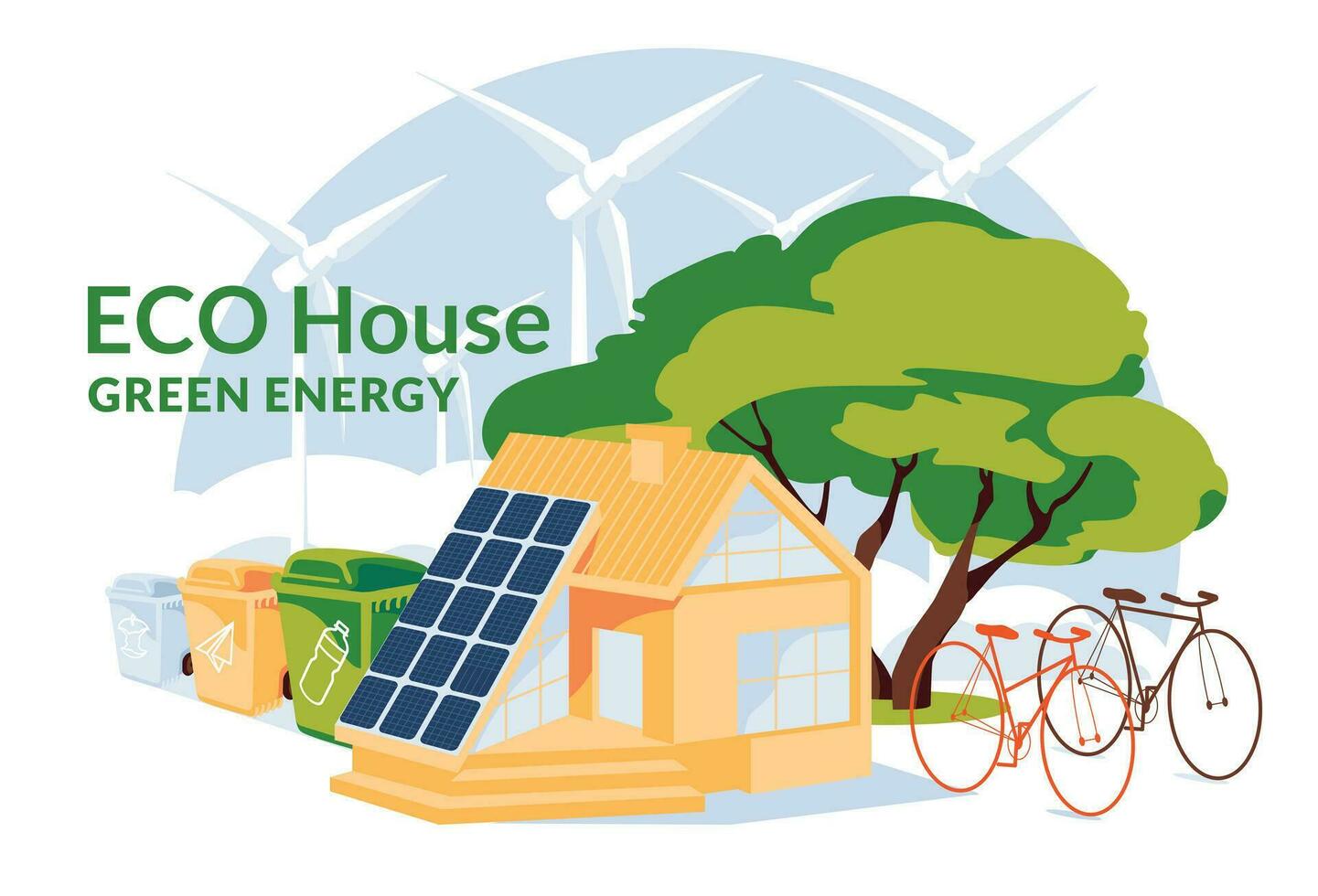 ECO House
GREEN ENERGY