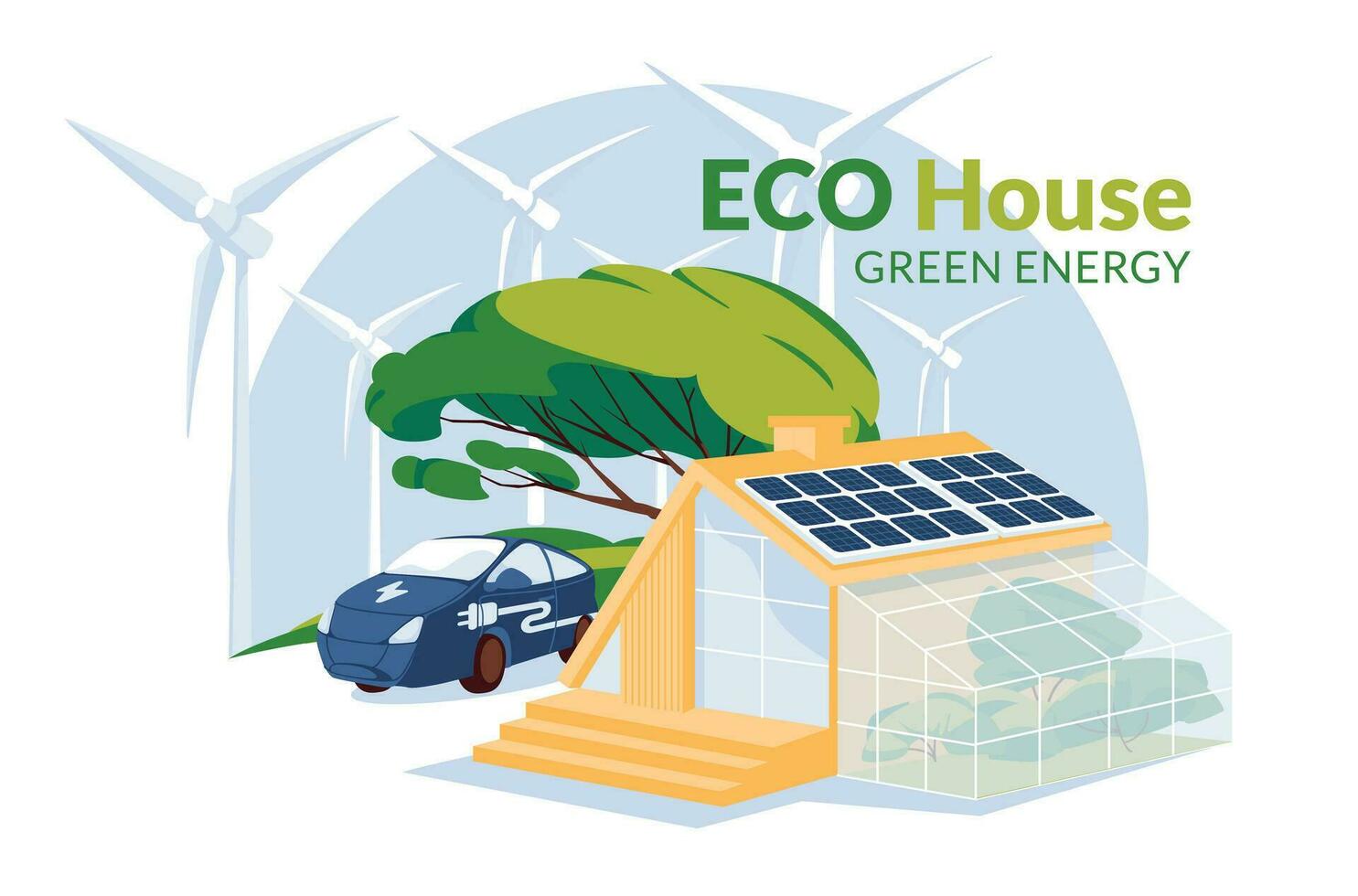 ECO House
GREEN ENERGY