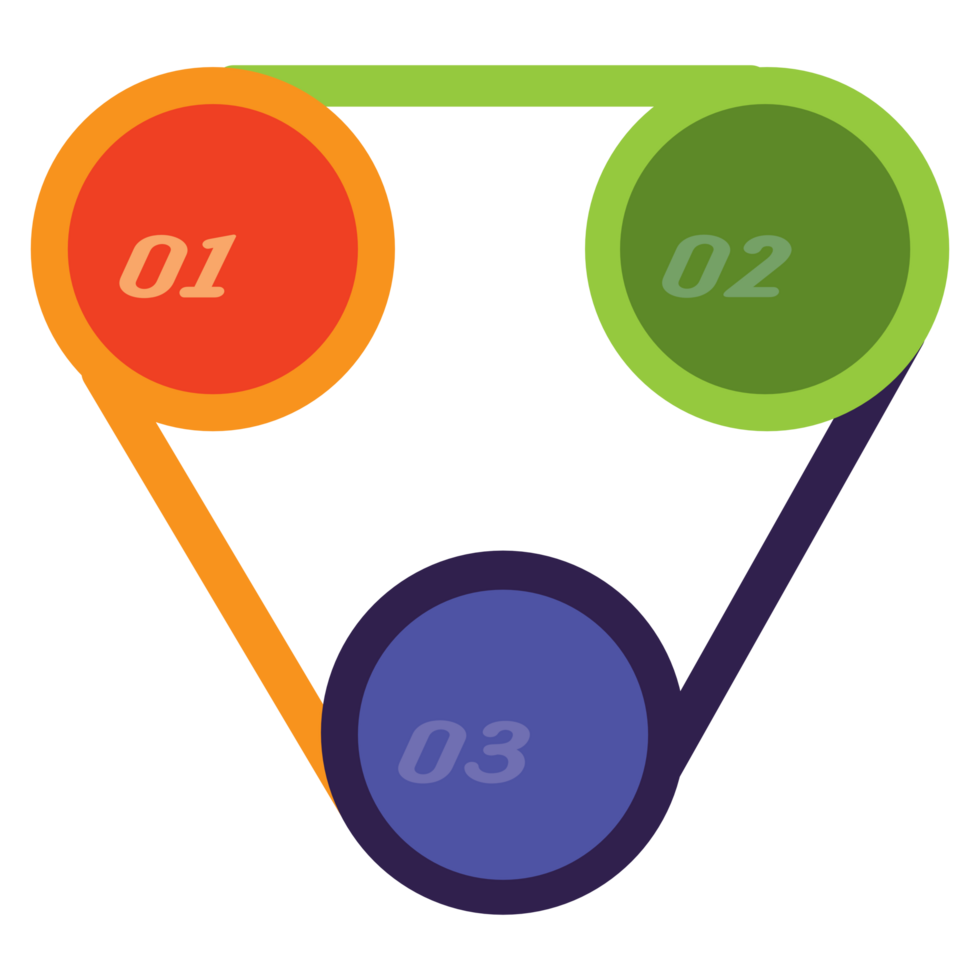 01

02

03