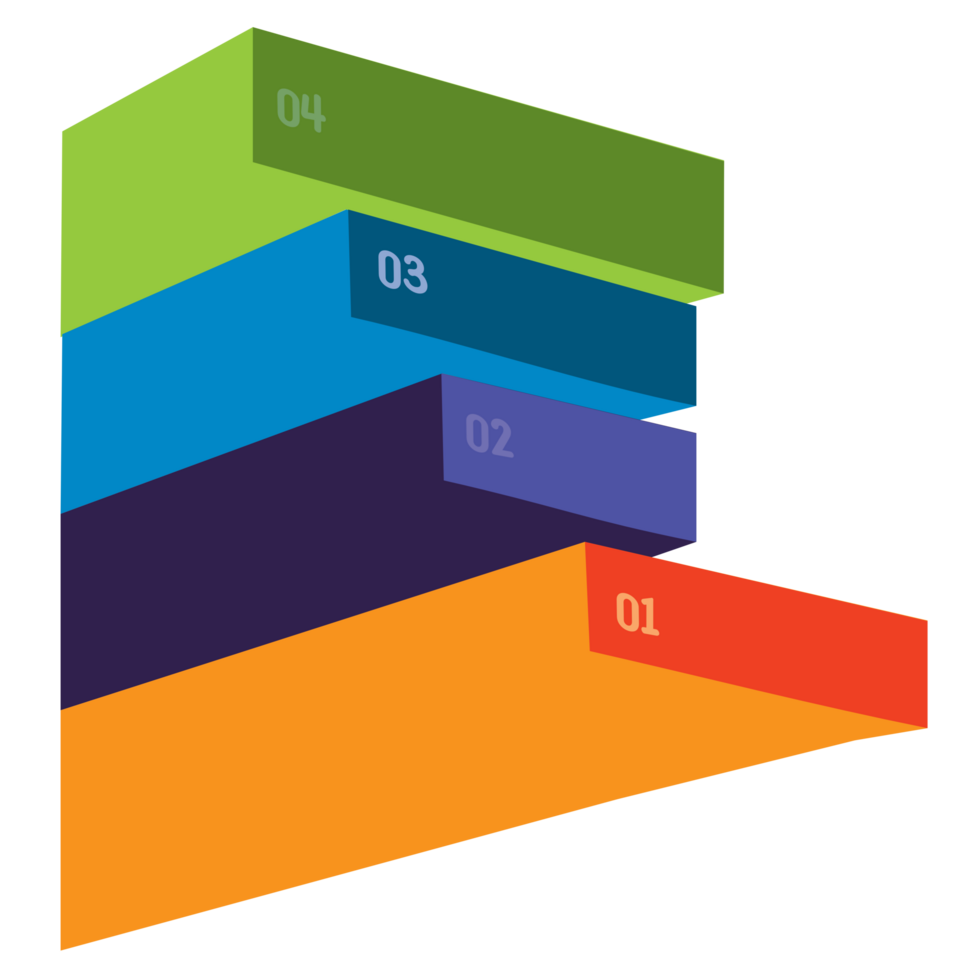 04

03

02

01