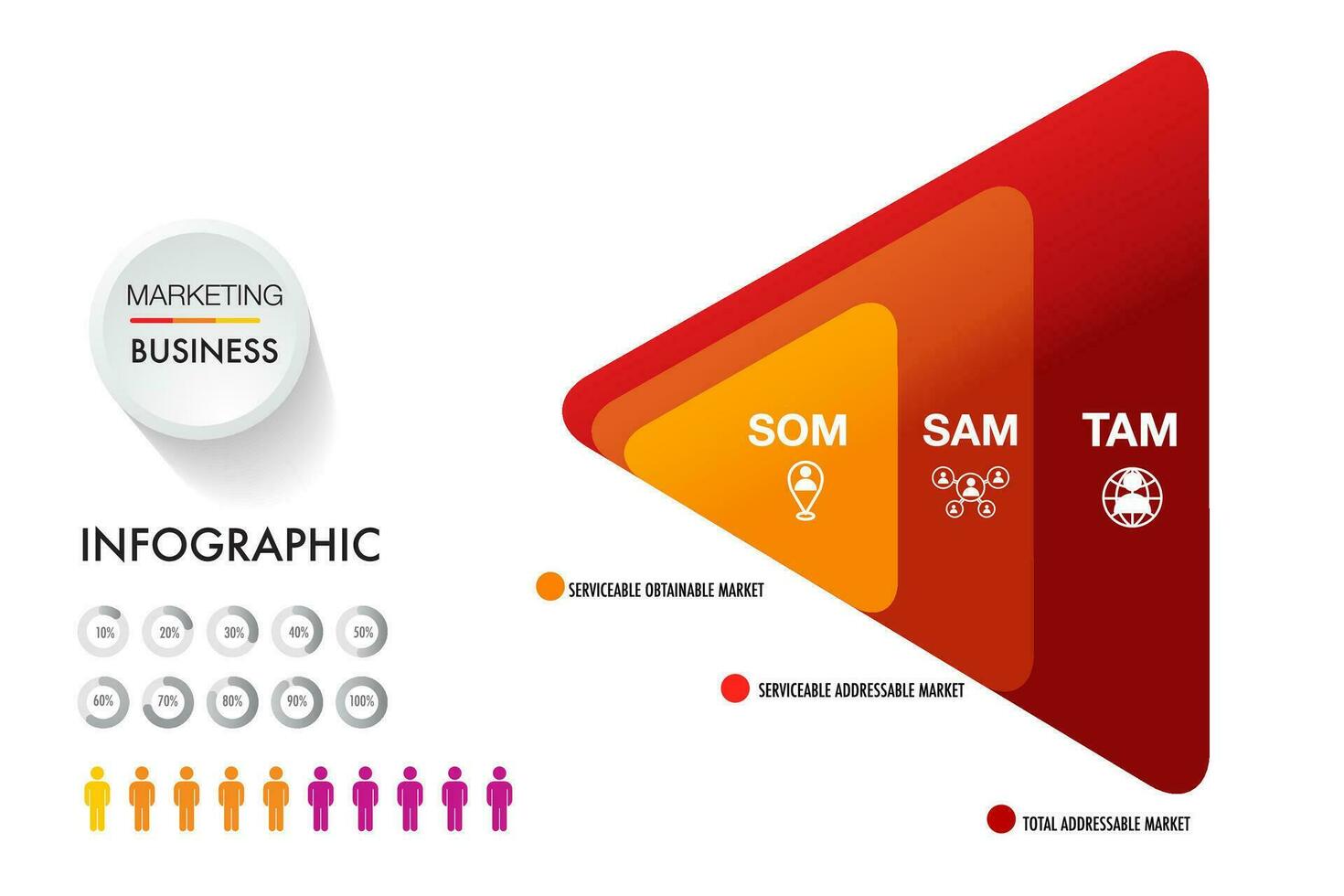 MARKETING
BUSINESS

INFOGRAPHIC

10%
20%
30%
40%
50%
60%
70%
80%
90%
100%

SOM
SAM
TAM

SERVICEABLE OBTAINABLE MARKET

SERVICEABLE ADDRESSABLE MARKET

TOTAL ADDRESSABLE MARKET