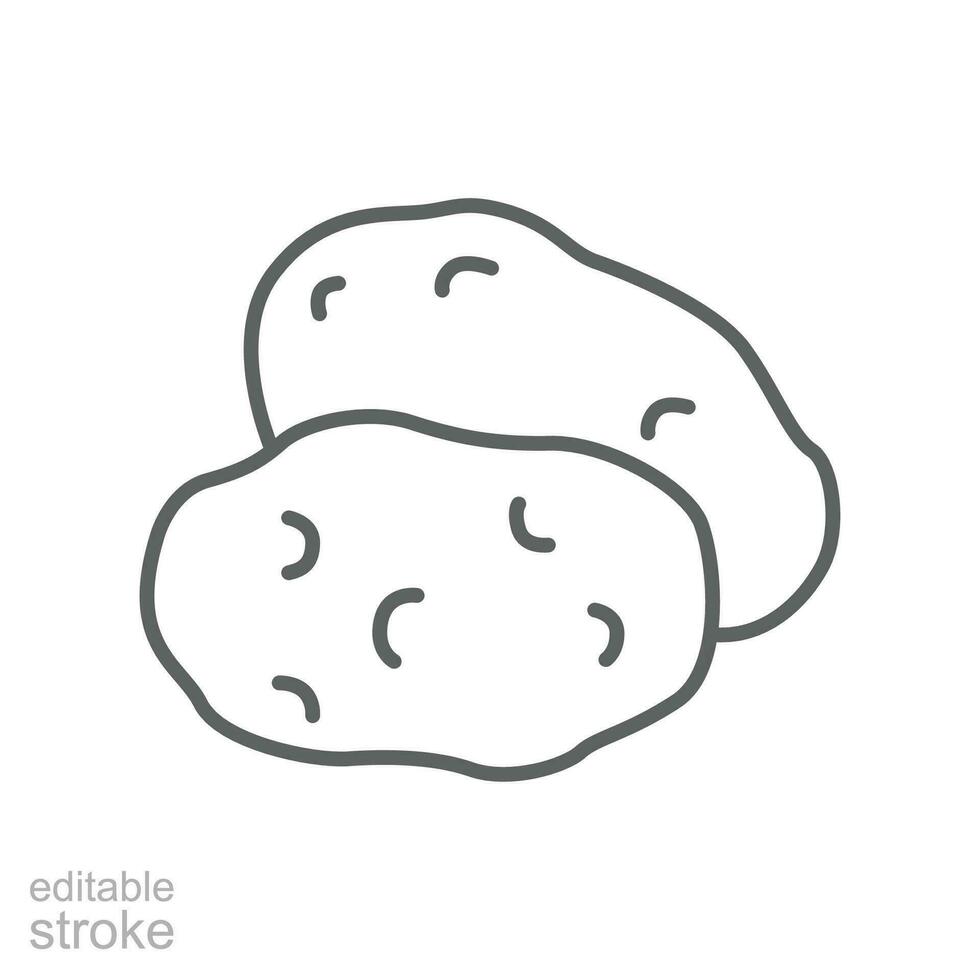 editable
stroke