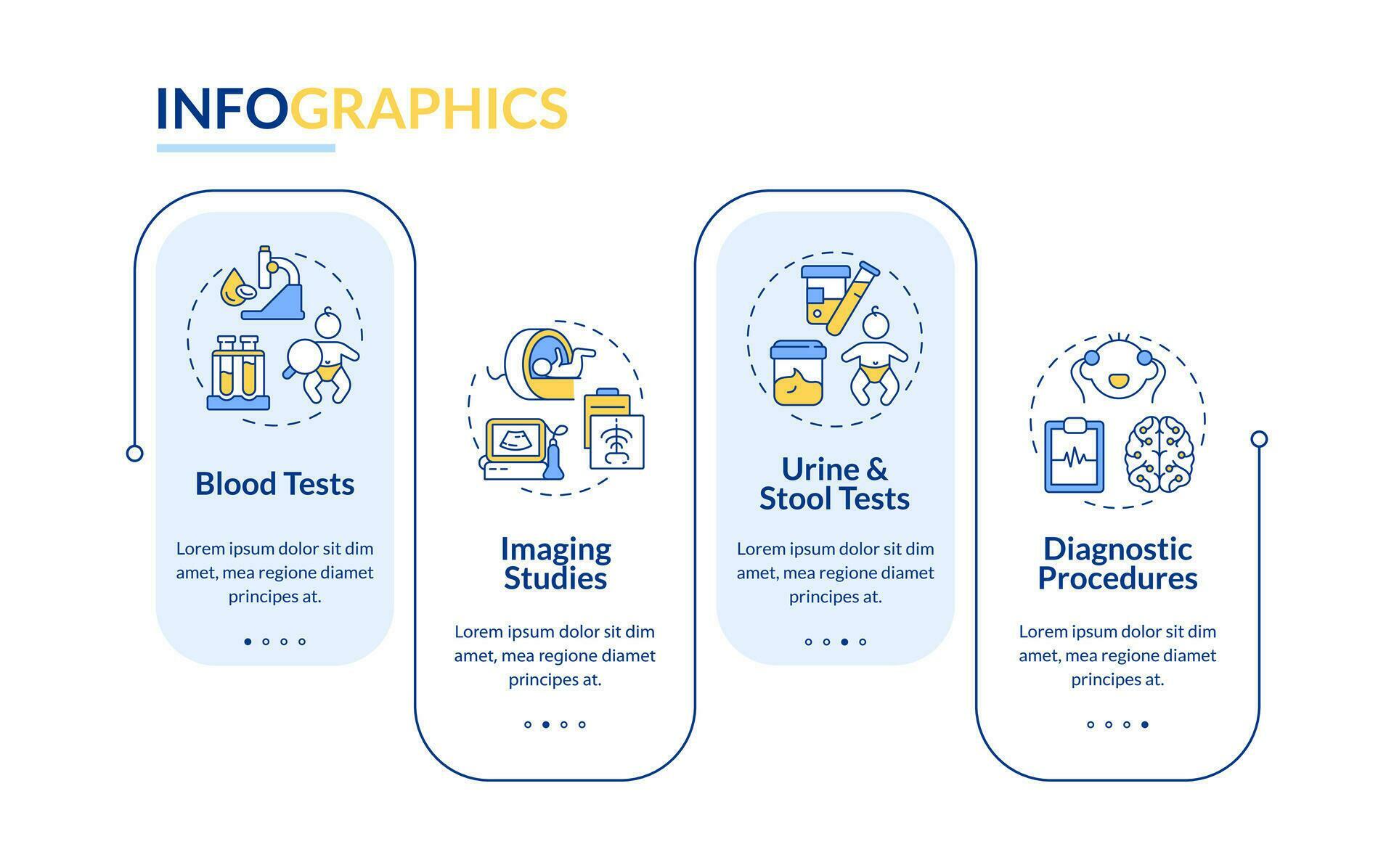 INFOGRAPHICS

Blood Tests

Lorem ipsum dolor sit dim amet, mea regione diamet principes at.

Imaging Studies

Lorem ipsum dolor sit dim amet, mea regione diamet principes at.

Urine & Stool Tests

Lorem ipsum dolor sit dim amet, mea regione diamet principes at.

Diagnostic Procedures

Lorem ipsum dolor sit dim amet, mea regione diamet principes at.