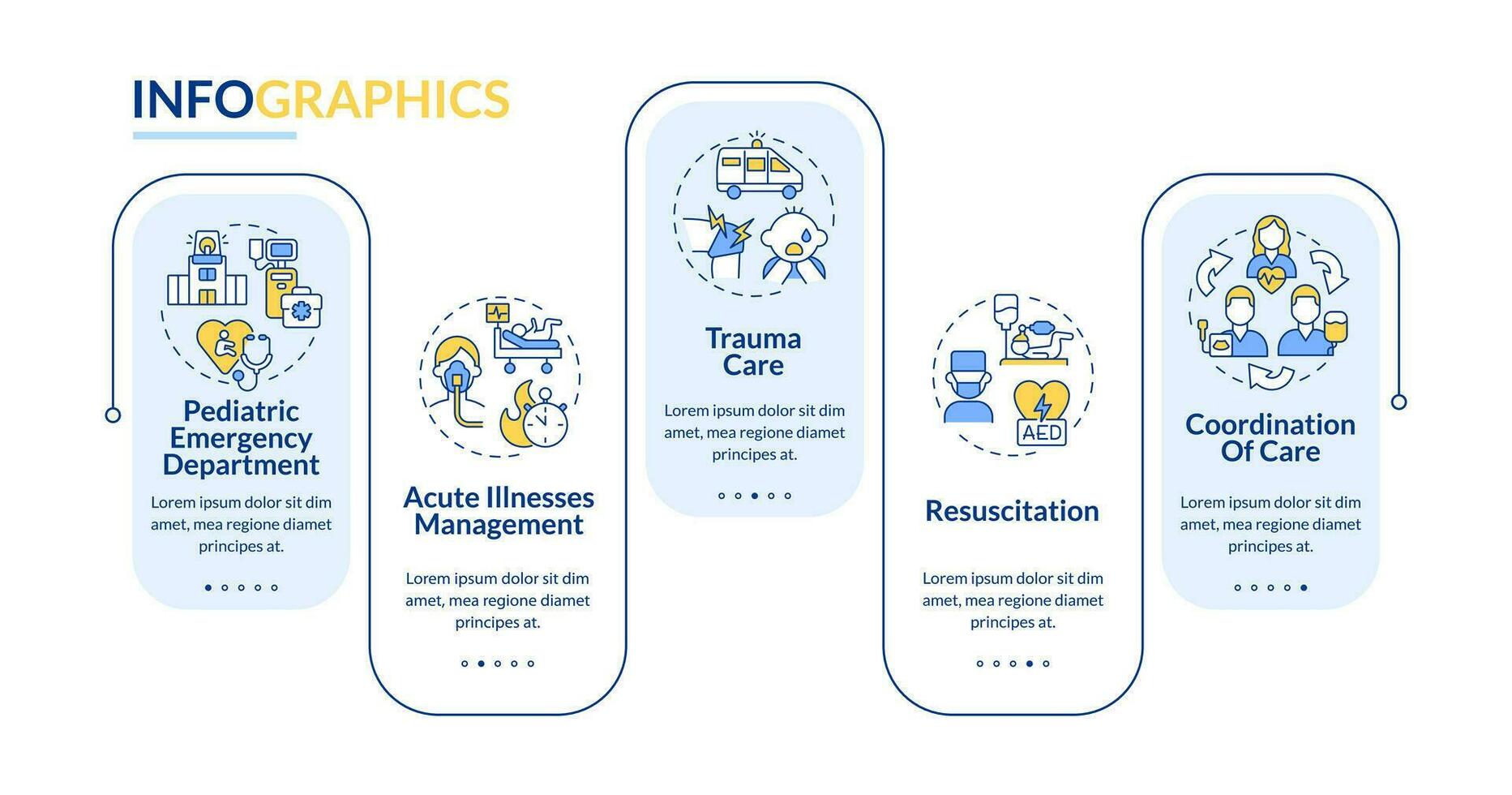 INFOGRAPHICS

Pediatric Emergency Department

Lorem ipsum dolor sit dim amet, mea regione diamet principes at.

Acute Illnesses Management

Lorem ipsum dolor sit dim amet, mea regione diamet principes at.

Trauma Care

Lorem ipsum dolor sit dim amet, mea regione diamet principes at.

AED

Resuscitation

Lorem ipsum dolor sit dim amet, mea regione diamet principes at.

Coordination Of Care

Lorem ipsum dolor sit dim amet, mea regione diamet principes at.