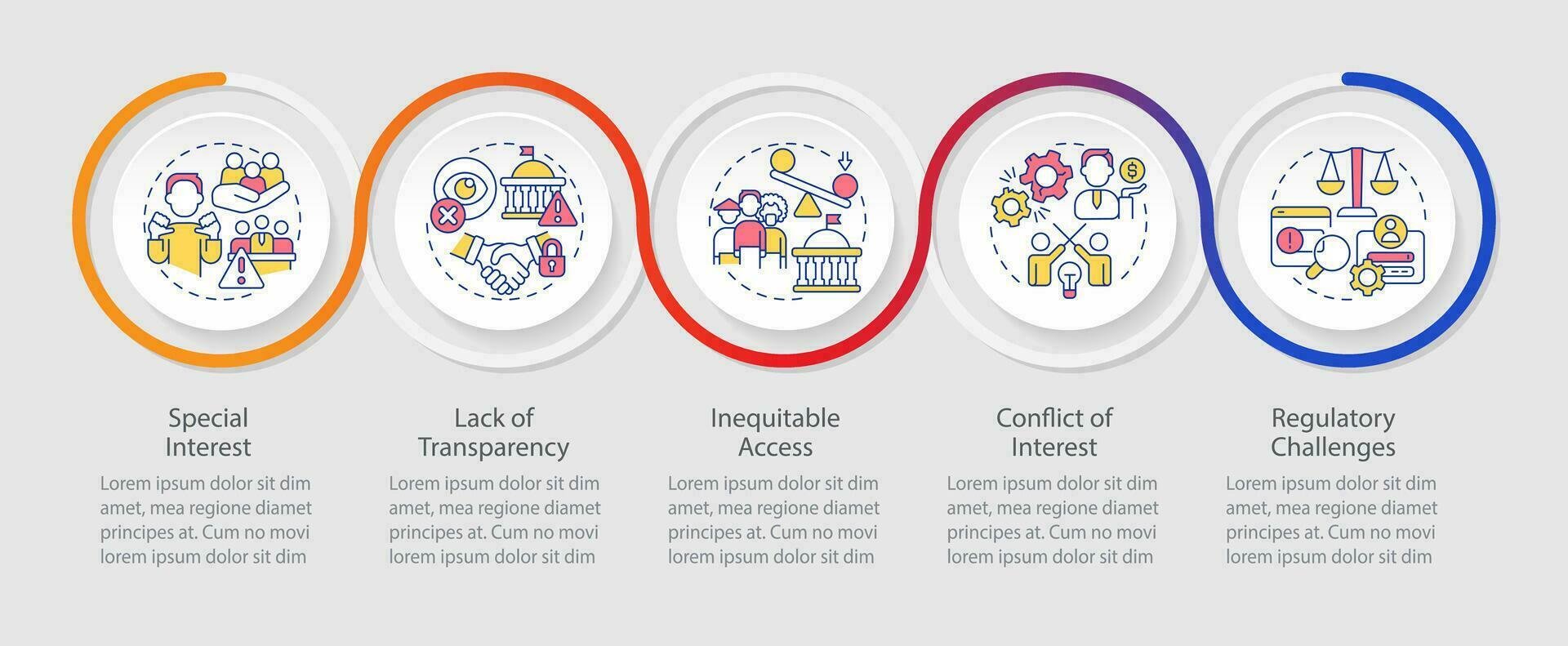 Special Interest

Lorem ipsum dolor sit dim amet, mea regione diamet principes at. Cum no movi lorem ipsum dolor sit dim

Lack of Transparency

Lorem ipsum dolor sit dim amet, mea regione diamet principes at. Cum no movi lorem ipsum dolor sit dim

Inequitable Access

Lorem ipsum dolor sit dim amet, mea regione diamet principes at. Cum no movi lorem ipsum dolor sit dim

Conflict of Interest

Lorem ipsum dolor sit dim amet, mea regione diamet principes at. Cum no movi lorem ipsum dolor sit dim

Regulatory Challenges

Lorem ipsum dolor sit dim amet, mea regione diamet principes at. Cum no movi lorem ipsum dolor sit dim