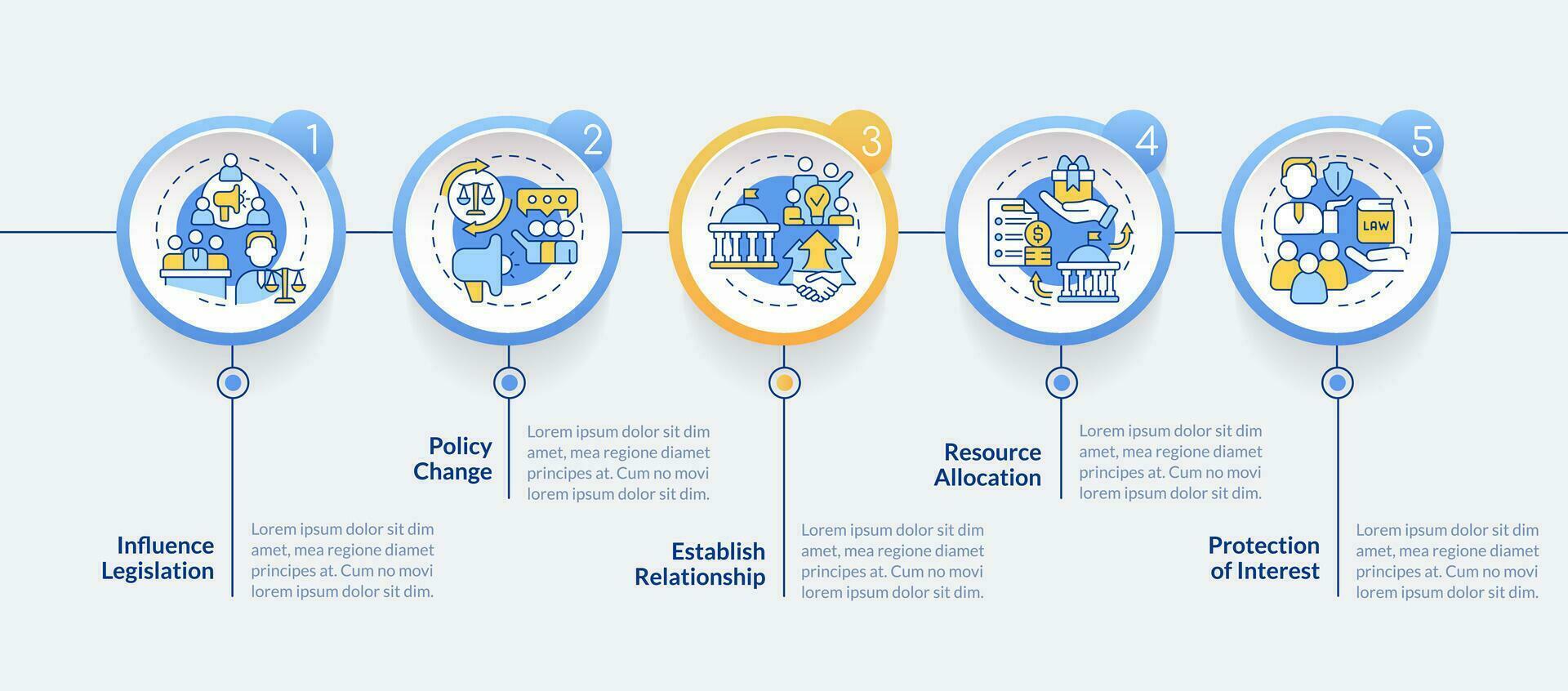 1

Influence Legislation

Lorem ipsum dolor sit dim amet, mea regione diamet principes at. Cum no movi lorem ipsum dolor sit dim.

2

Policy Change

Lorem ipsum dolor sit dim amet, mea regione diamet principes at. Cum no movi lorem ipsum dolor sit dim.

3

Establish Relationship

Lorem ipsum dolor sit dim amet, mea regione diamet principes at. Cum no movi lorem ipsum dolor sit dim.

4

Resource Allocation

Lorem ipsum dolor sit dim amet, mea regione diamet principes at. Cum no movi lorem ipsum dolor sit dim.

5

LAW

Protection of Interest

Lorem ipsum dolor sit dim amet, mea regione diamet principes at. Cum no movi lorem ipsum dolor sit dim.