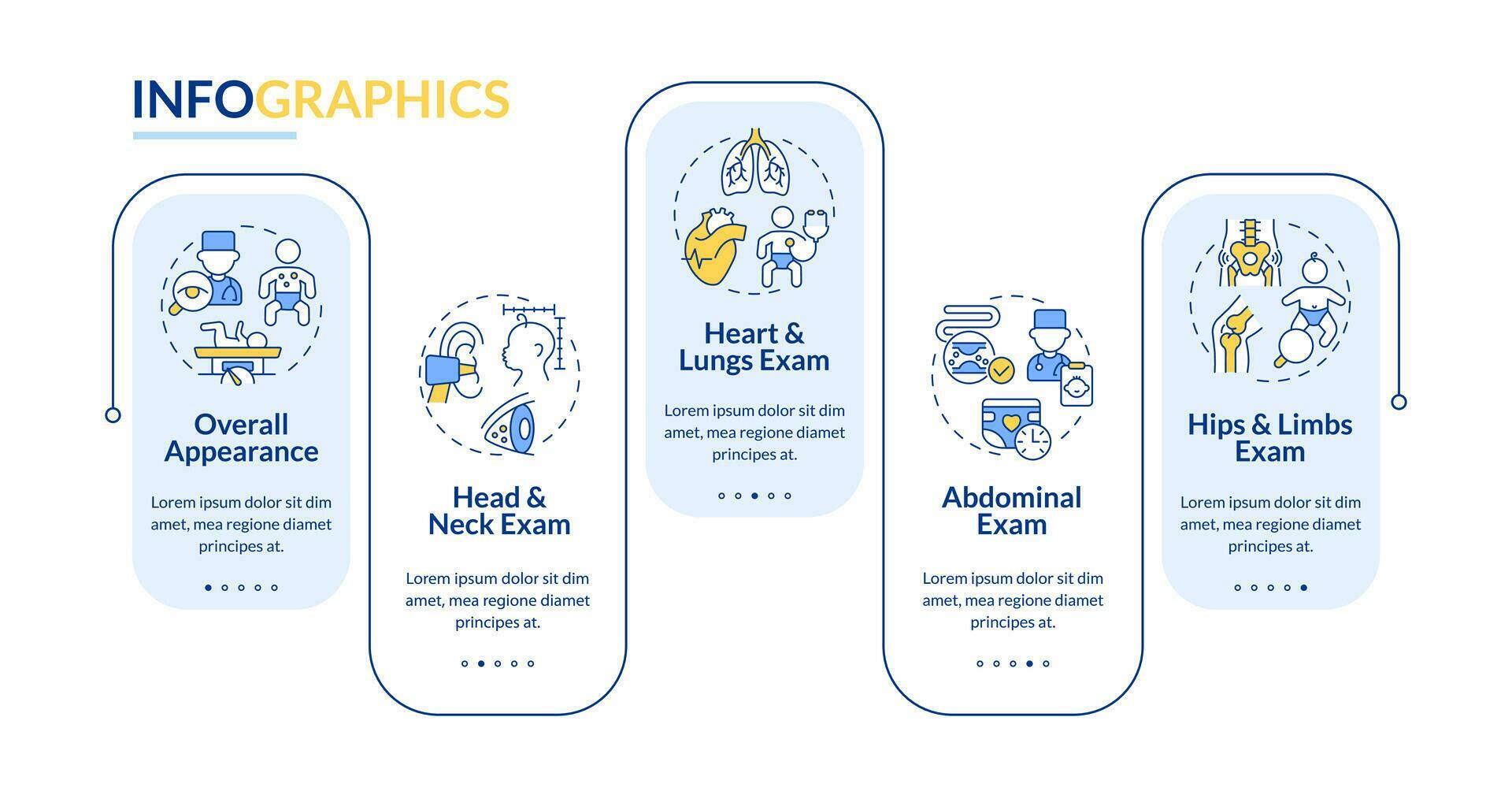 INFOGRAPHICS

Overall Appearance

Lorem ipsum dolor sit dim amet, mea regione diamet principes at.

Head & Neck Exam

Lorem ipsum dolor sit dim amet, mea regione diamet principes at.

Heart & Lungs Exam

Lorem ipsum dolor sit dim amet, mea regione diamet principes at.

Abdominal Exam

Lorem ipsum dolor sit dim amet, mea regione diamet principes at.

Hips & Limbs Exam

Lorem ipsum dolor sit dim amet, mea regione diamet principes at.