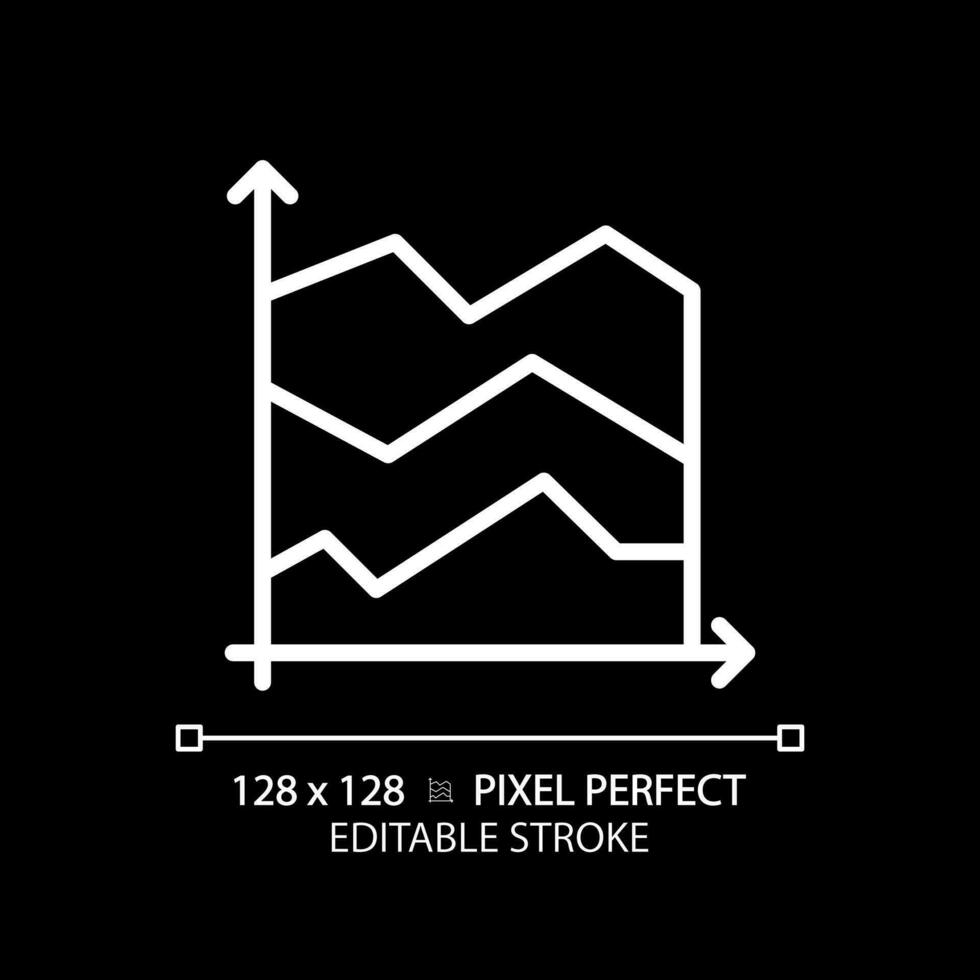 128 x 128 PIXEL PERFECT
EDITABLE STROKE