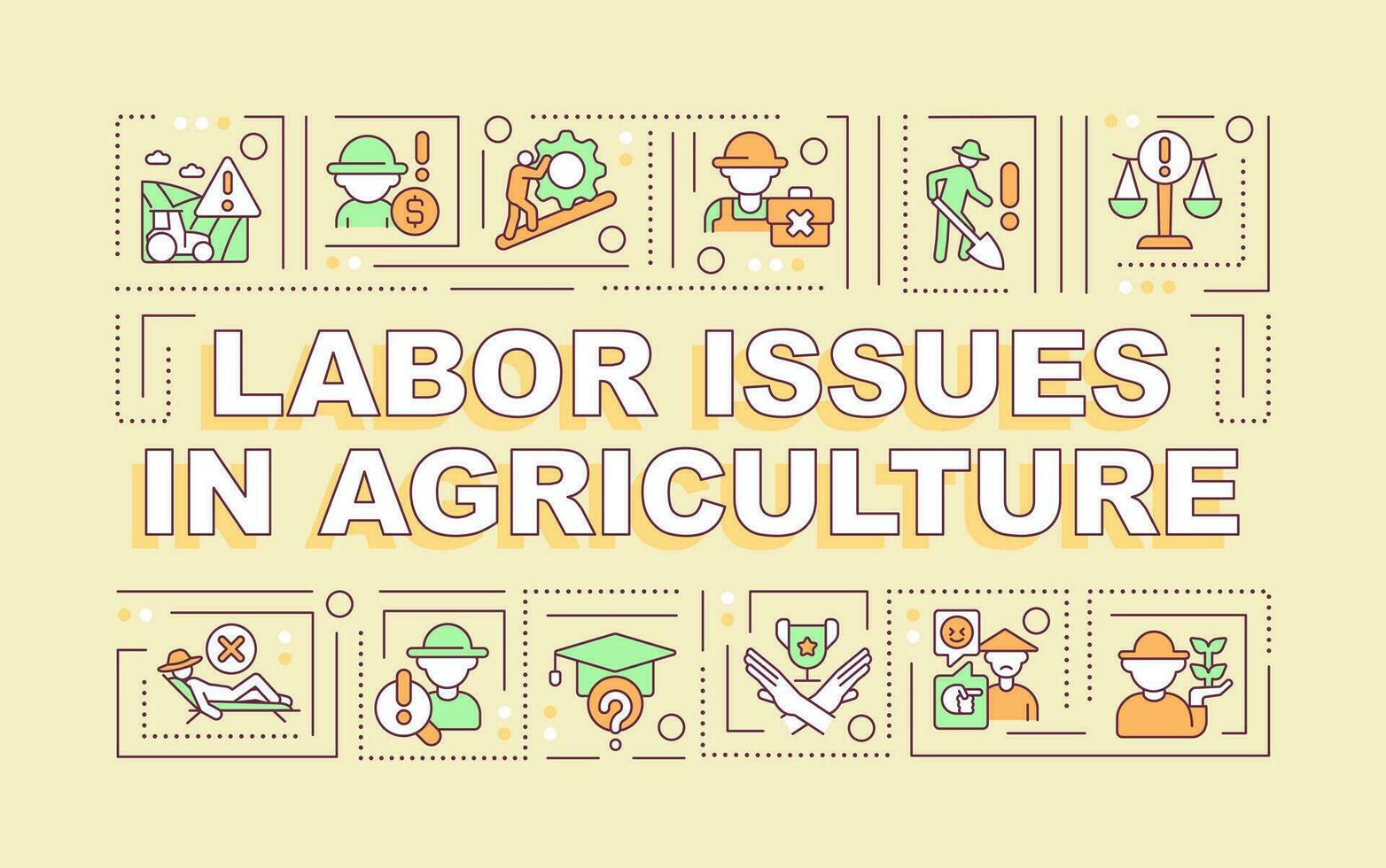 LABOR ISSUES IN AGRICULTURE