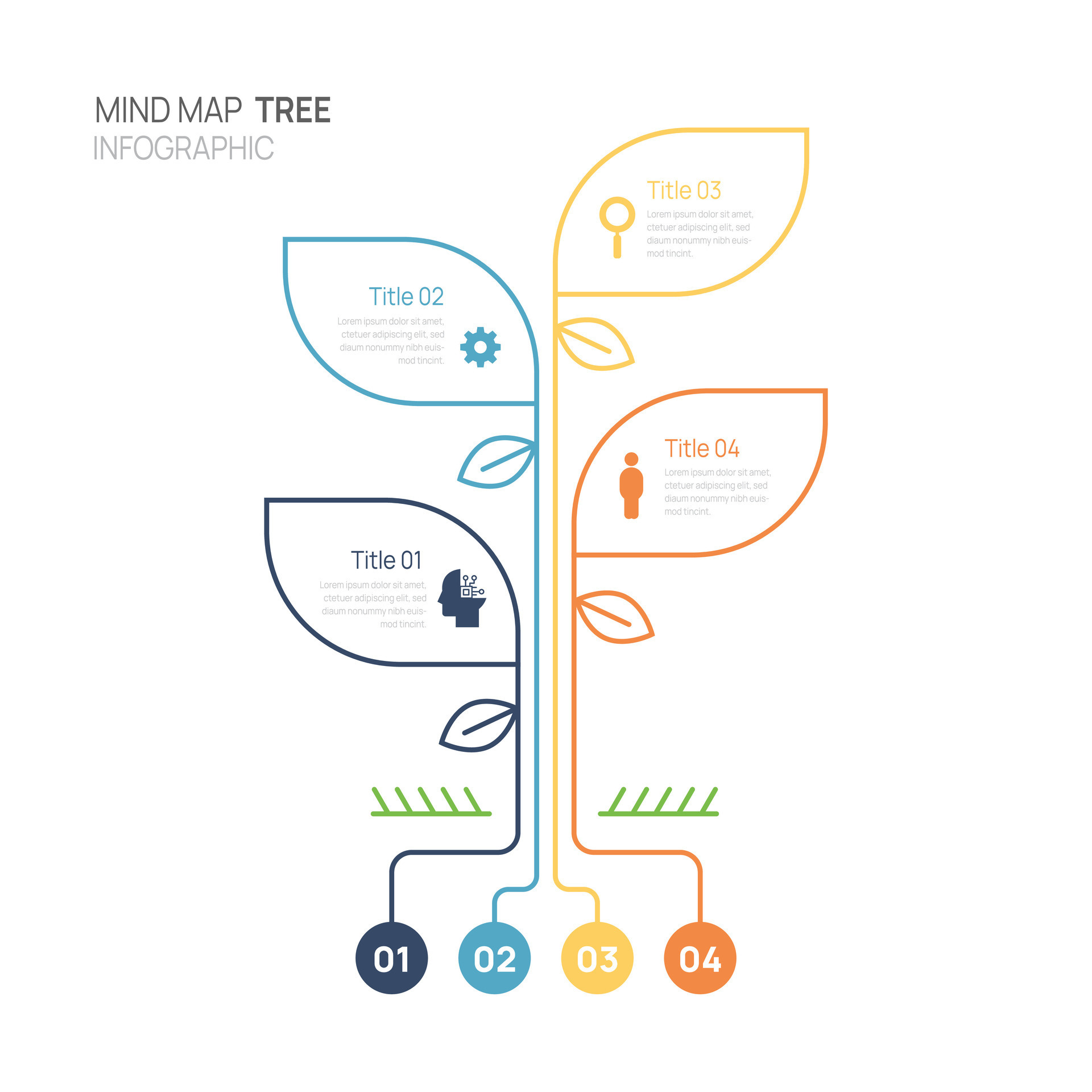 MIND MAP TREE
INFOGRAPHIC

Title 03
Lorem ipsum dolor sit amet, ctetuer adipiscing elit, sed diaum nonummy nibh euismod tincint.

Title 02
Lorem ipsum dolor sit amet, ctetuer adipiscing elit, sed diaum nonummy nibh euismod tincint.

Title 04
Lorem ipsum dolor sit amet, ctetuer adipiscing elit, sed diaum nonummy nibh euismod tincint.

Title 01
Lorem ipsum dolor sit amet, ctetuer adipiscing elit, sed diaum nonummy nibh euismod tincint.

01 02 03 04