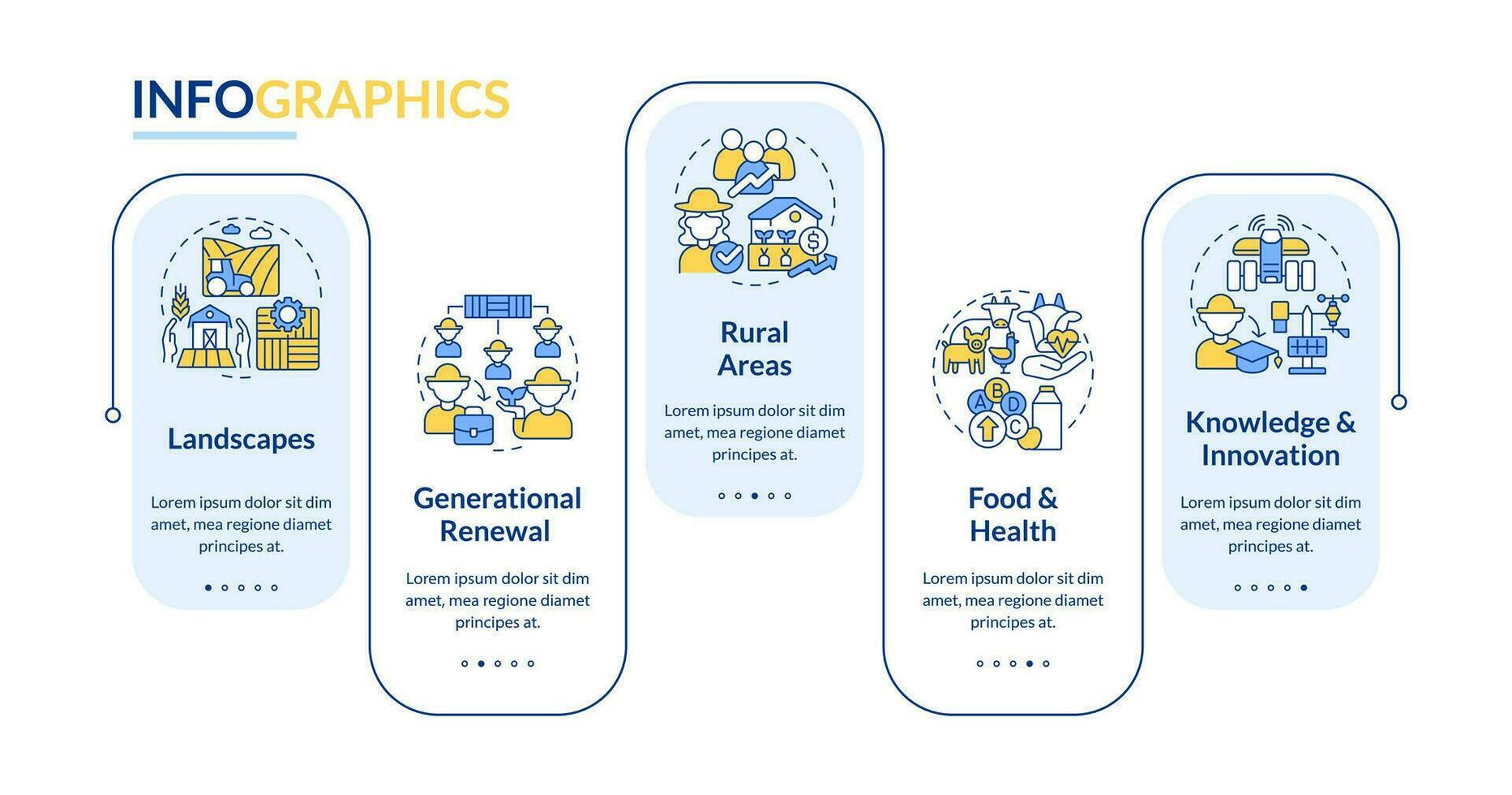 INFOGRAPHICS

Landscapes

Lorem ipsum dolor sit dim amet, mea regione diamet principes at.

Generational Renewal

Lorem ipsum dolor sit dim amet, mea regione diamet principes at.

Rural Areas

Lorem ipsum dolor sit dim amet, mea regione diamet principes at.

A B D C

Food & Health

Lorem ipsum dolor sit dim amet, mea regione diamet principes at.

Knowledge & Innovation

Lorem ipsum dolor sit dim amet, mea regione diamet principes at.