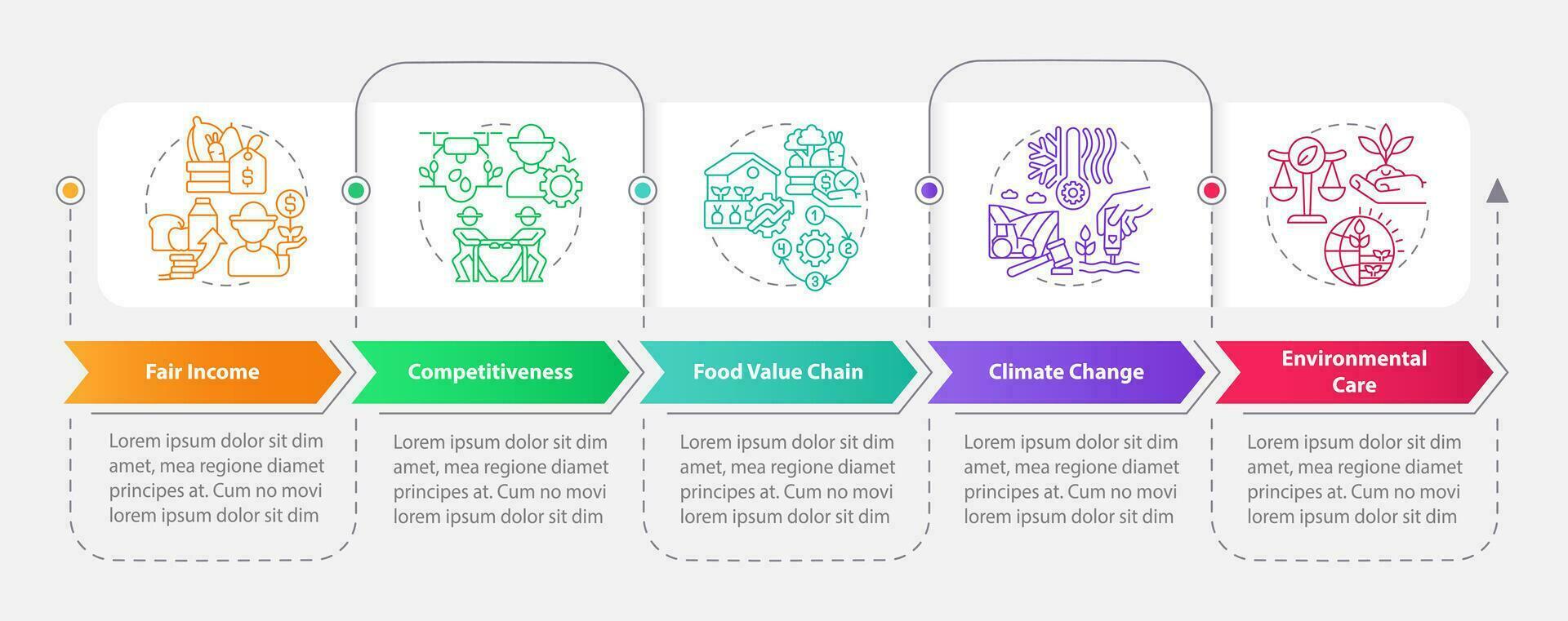 Fair Income

Lorem ipsum dolor sit dim amet, mea regione diamet principes at. Cum no movi lorem ipsum dolor sit dim

Competitiveness

Lorem ipsum dolor sit dim amet, mea regione diamet principes at. Cum no movi lorem ipsum dolor sit dim

Food Value Chain

Lorem ipsum dolor sit dim amet, mea regione diamet principes at. Cum no movi lorem ipsum dolor sit dim

Climate Change

Lorem ipsum dolor sit dim amet, mea regione diamet principes at. Cum no movi lorem ipsum dolor sit dim

Environmental Care

Lorem ipsum dolor sit dim amet, mea regione diamet principes at. Cum no movi lorem ipsum dolor sit dim