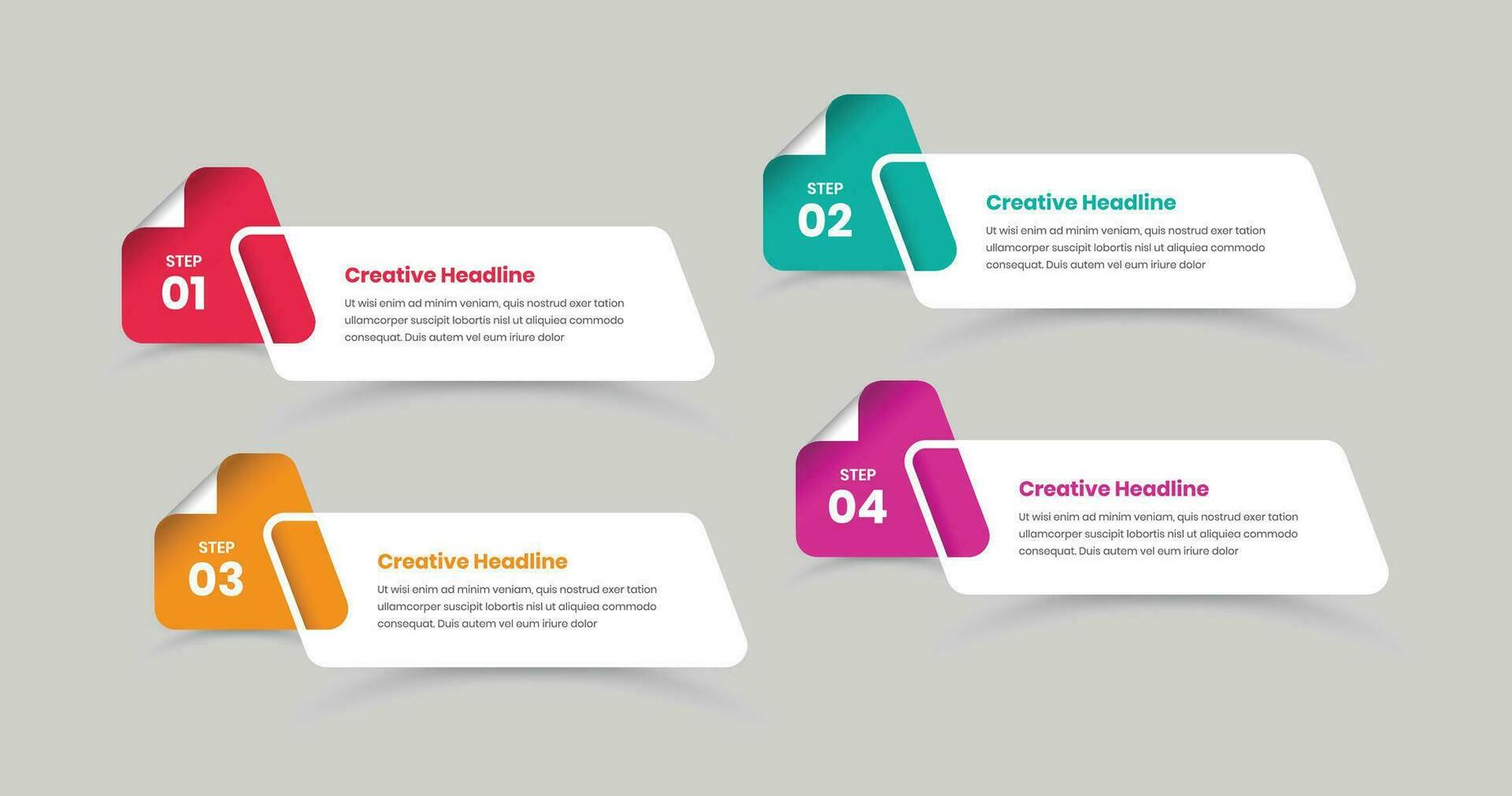 STEP
01

Creative Headline

Ut wisi enim ad minim veniam, quis nostrud exer tation ullamcorper suscipit lobortis nisl ut aliquiea commodo consequat. Duis autem vel eum iriure dolor

STEP
02

Creative Headline

Ut wisi enim ad minim veniam, quis nostrud exer tation ullamcorper suscipit lobortis nisl ut aliquiea commodo consequat. Duis autem vel eum iriure dolor

STEP
03

Creative Headline

Ut wisi enim ad minim veniam, quis nostrud exer tation ullamcorper suscipit lobortis nisl ut aliquiea commodo consequat. Duis autem vel eum iriure dolor

STEP
04

Creative Headline

Ut wisi enim ad minim veniam, quis nostrud exer tation ullamcorper suscipit lobortis nisl ut aliquiea commodo consequat. Duis autem vel eum iriure dolor