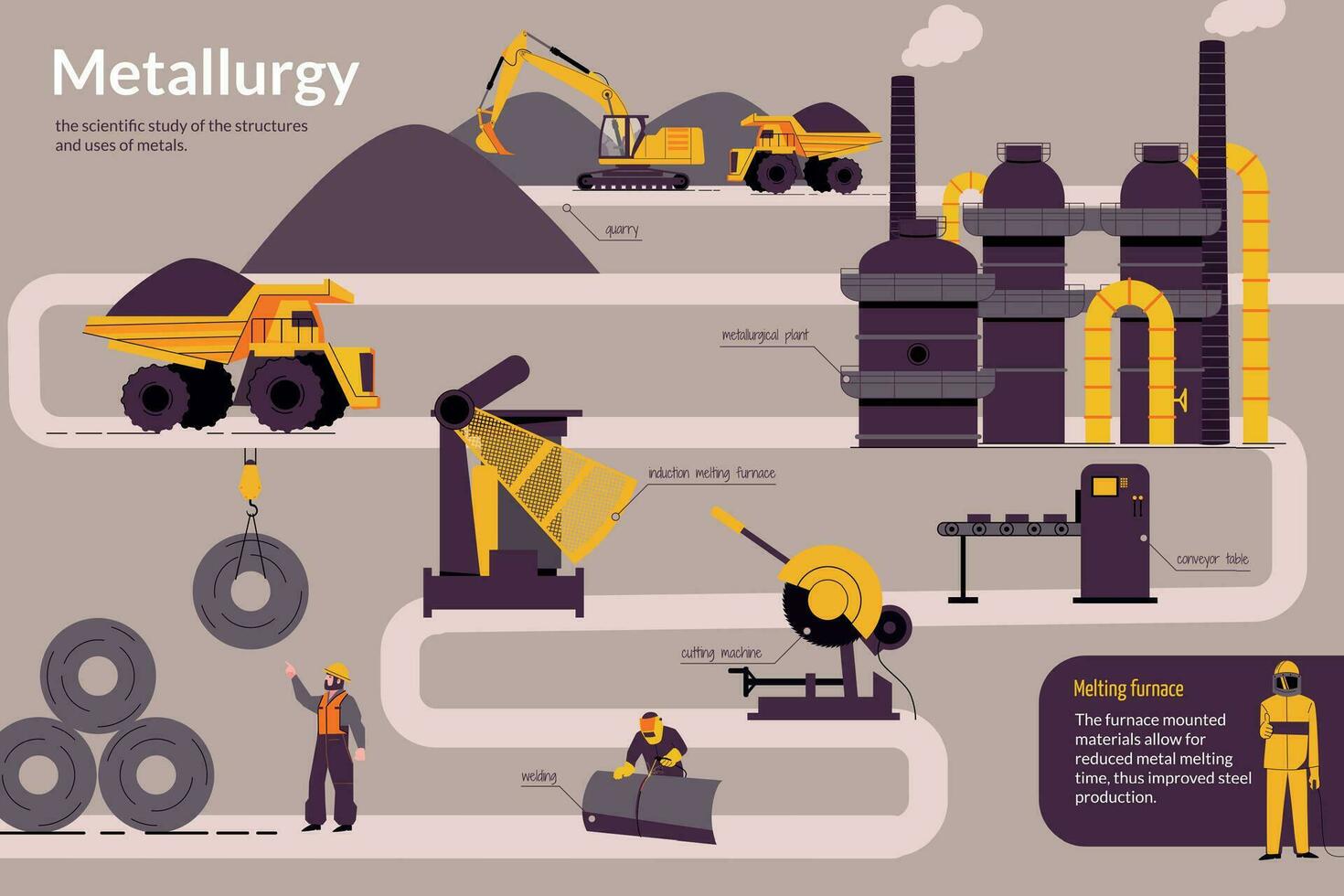 Metallurgy

the scientific study of the structures and uses of metals.

quarry

metallurgical plant

induction melting furnace

conveyor table

cutting machine

welding

Melting furnace

The furnace mounted materials allow for reduced metal melting time, thus improved steel production.