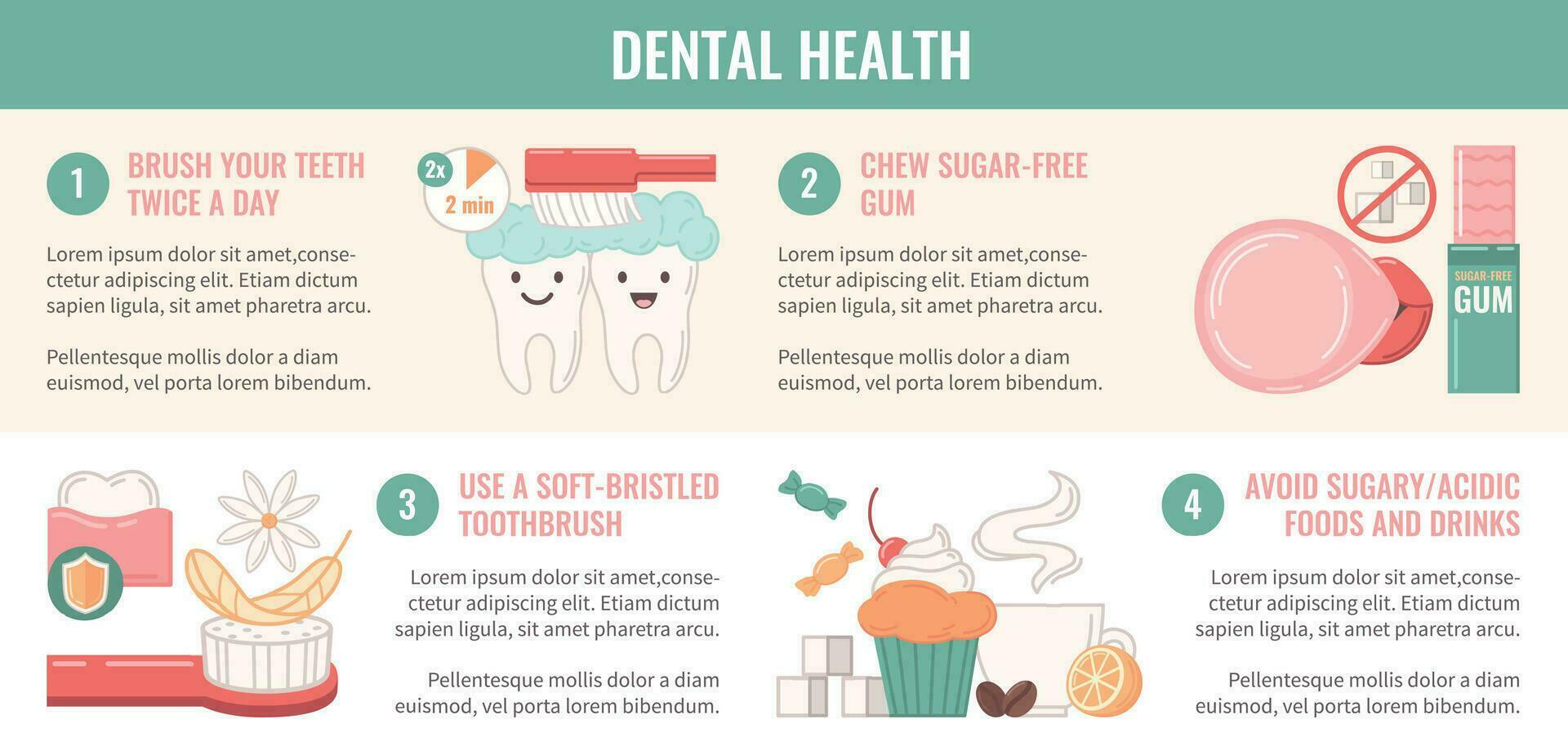 DENTAL HEALTH

1 BRUSH YOUR TEETH TWICE A DAY

Lorem ipsum dolor sit amet,consectetur adipiscing elit. Etiam dictum sapien ligula, sit amet pharetra arcu.

Pellentesque mollis dolor a diam euismod, vel porta lorem bibendum.

2x
2 min

2 CHEW SUGAR-FREE GUM

Lorem ipsum dolor sit amet,consectetur adipiscing elit. Etiam dictum sapien ligula, sit amet pharetra arcu.

Pellentesque mollis dolor a diam euismod, vel porta lorem bibendum.

SUGAR-FREE
GUM

3 USE A SOFT-BRISTLED TOOTHBRUSH

Lorem ipsum dolor sit amet,consectetur adipiscing elit. Etiam dictum sapien ligula, sit amet pharetra arcu.

Pellentesque mollis dolor a diam euismod, vel porta lorem bibendum.

4 AVOID SUGARY/ACIDIC FOODS AND DRINKS

Lorem ipsum dolor sit amet,consectetur adipiscing elit. Etiam dictum sapien ligula, sit amet pharetra arcu.

Pellentesque mollis dolor a diam euismod, vel porta lorem bibendum.