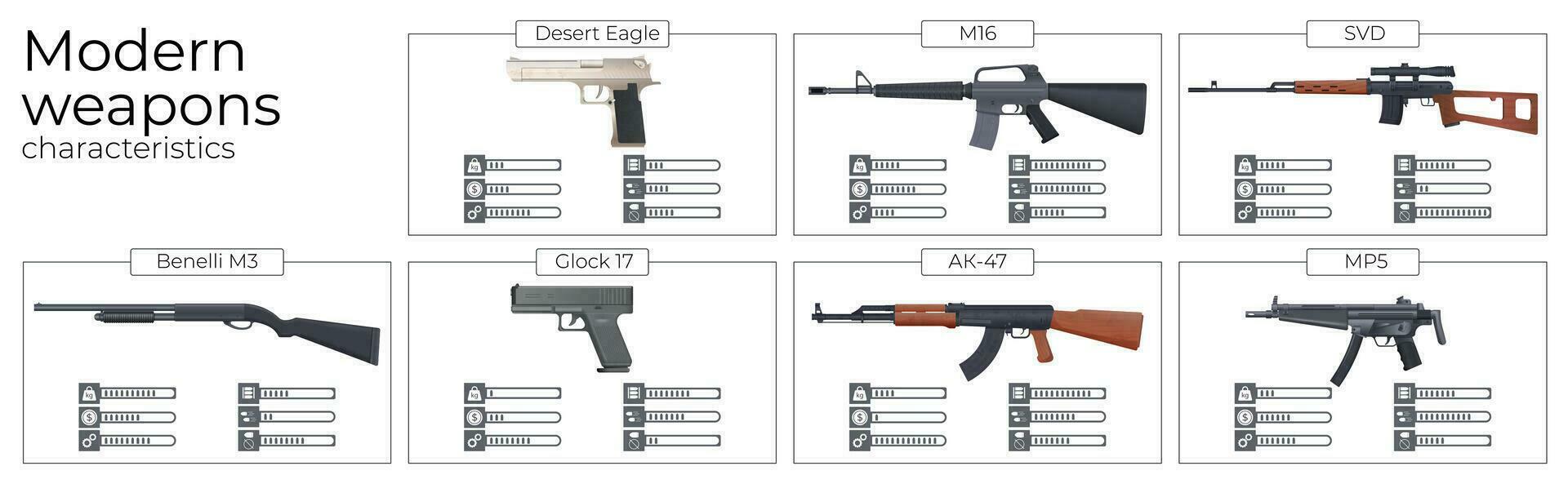 Modern weapons characteristics

Desert Eagle

kg

$

M16

kg

$

SVD

kg

$

Benelli M3

kg

$

Glock 17

kg

$

AK-47

kg

$

MP5

kg

$