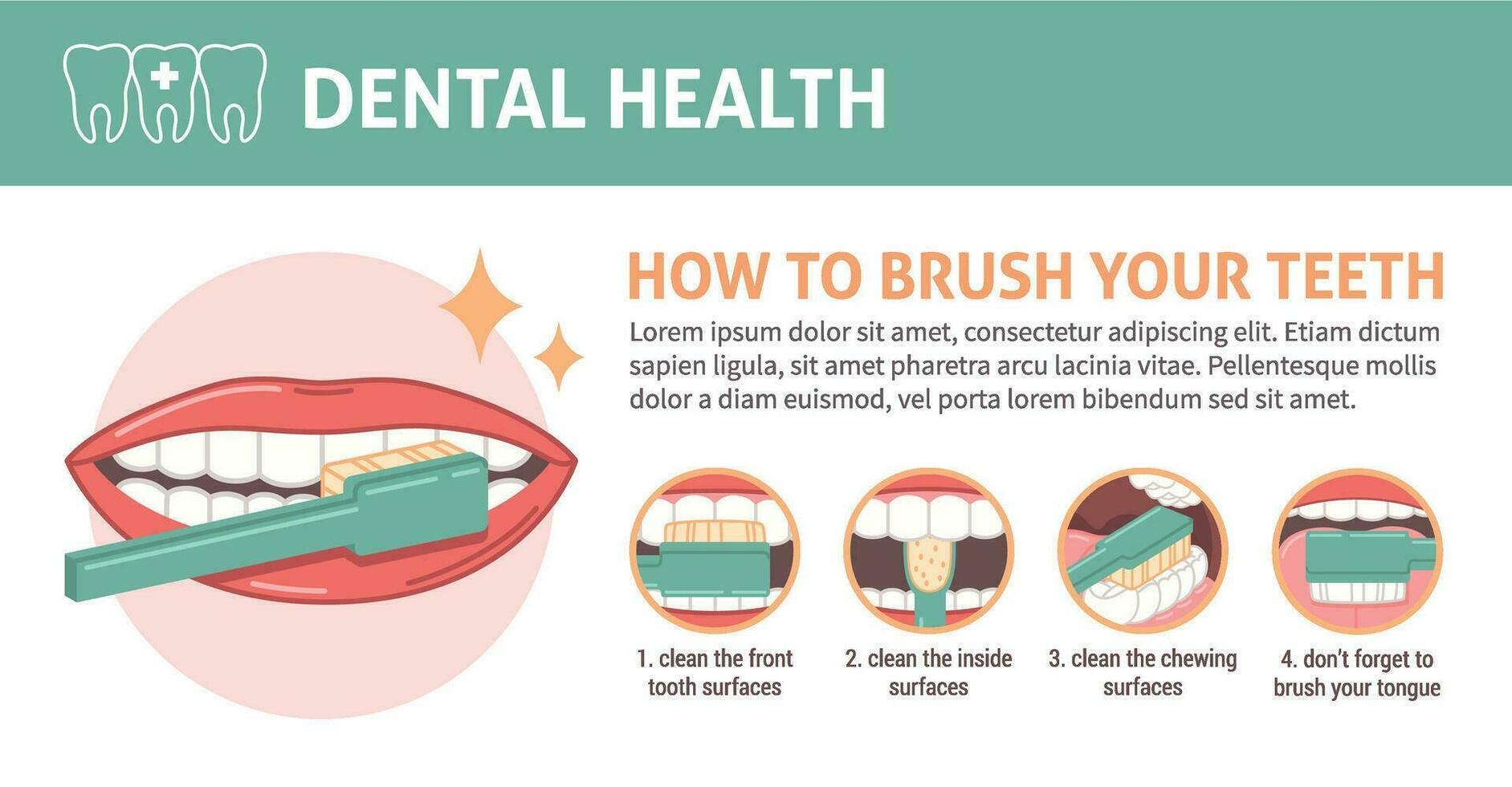 DENTAL HEALTH

HOW TO BRUSH YOUR TEETH

Lorem ipsum dolor sit amet, consectetur adipiscing elit. Etiam dictum sapien ligula, sit amet pharetra arcu lacinia vitae. Pellentesque mollis dolor a diam euismod, vel porta lorem bibendum sed sit amet.

1. clean the front tooth surfaces

2. clean the inside surfaces

3. clean the chewing surfaces

4. don't forget to brush your tongue