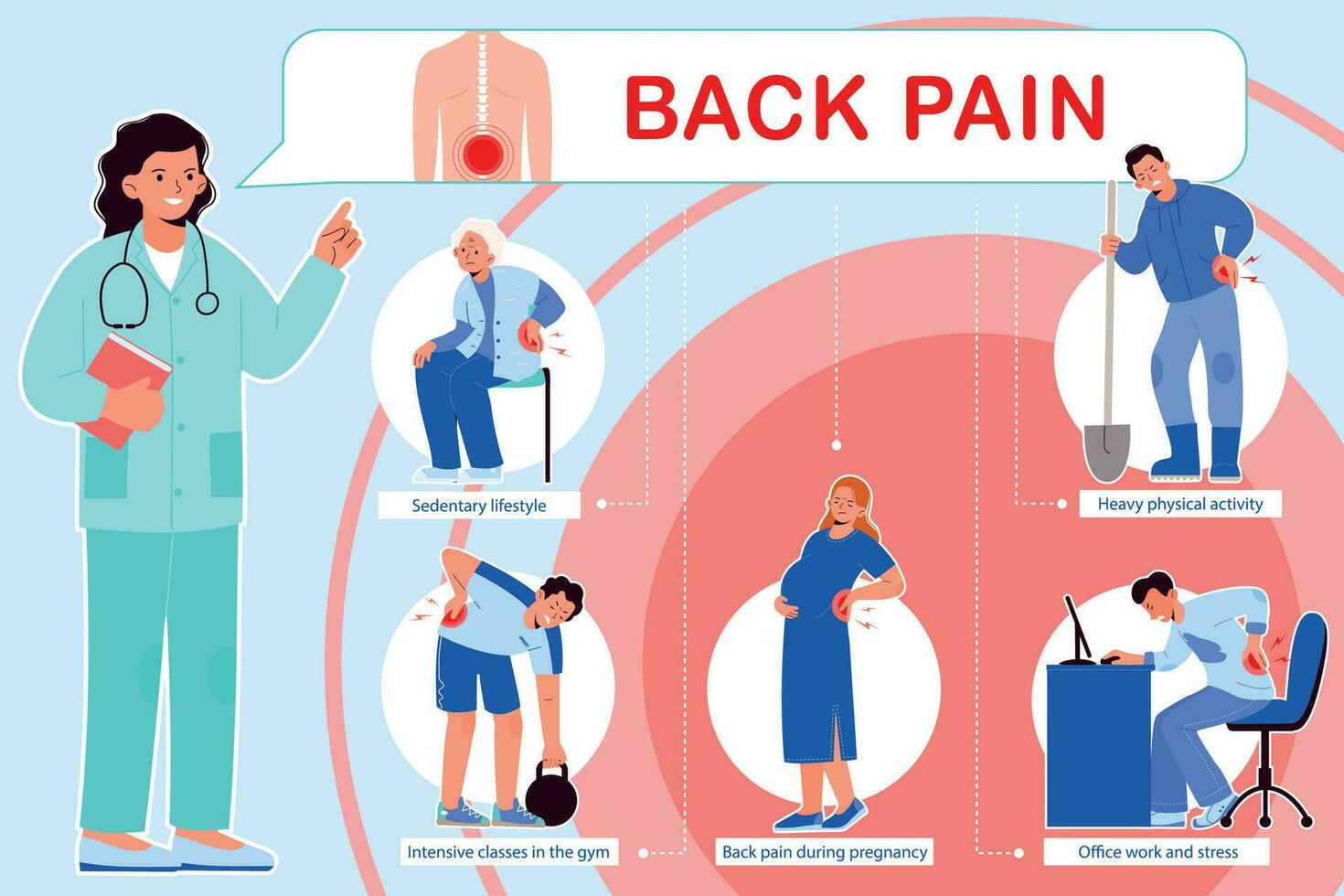 BACK PAIN

Sedentary lifestyle

Heavy physical activity

Intensive classes in the gym

Back pain during pregnancy

Office work and stress