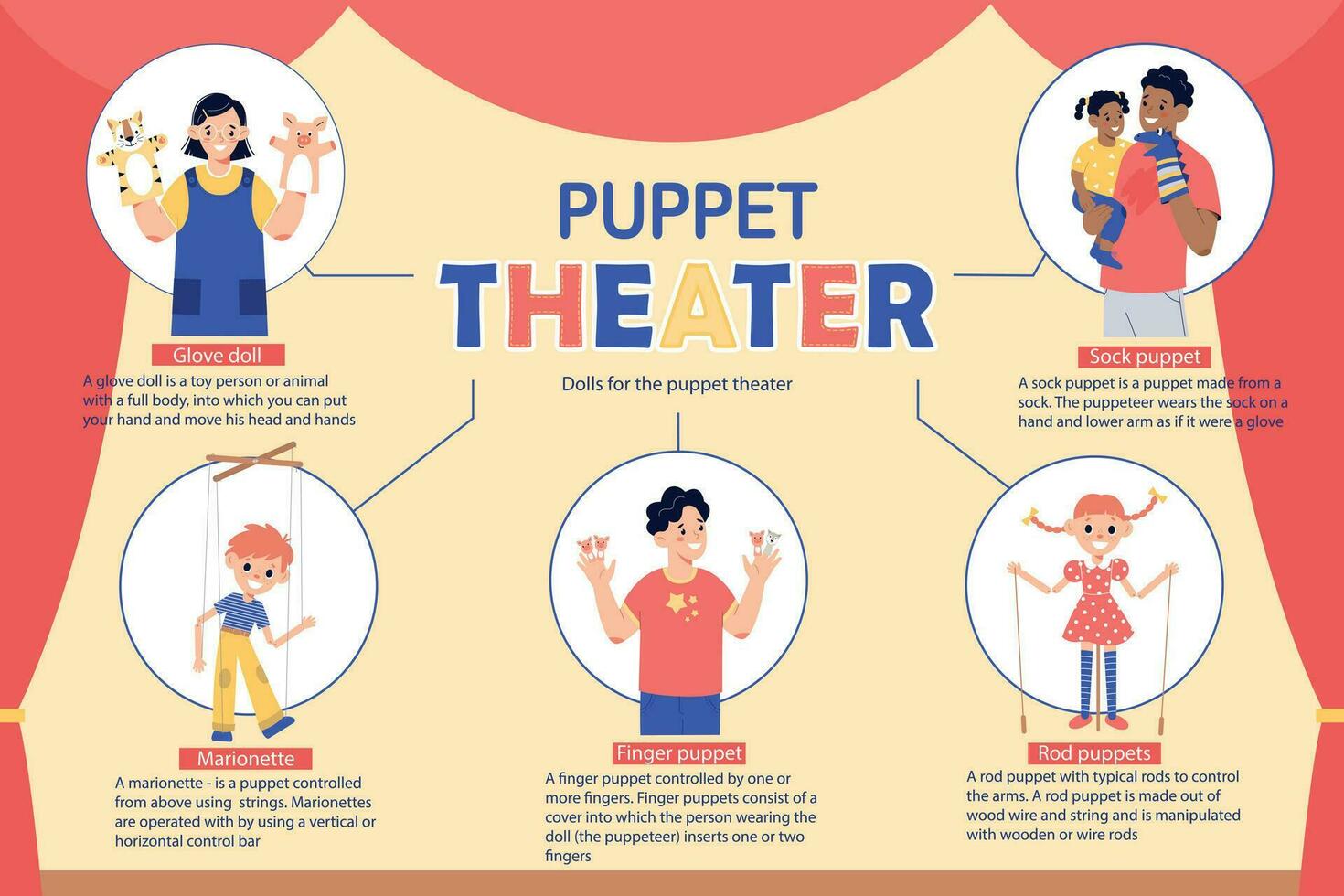 PUPPET
THEATER

Dolls for the puppet theater

Glove doll
A glove doll is a toy person or animal with a full body, into which you can put your hand and move his head and hands

Sock puppet
A sock puppet is a puppet made from a sock. The puppeteer wears the sock on a hand and lower arm as if it were a glove

Marionette
A marionette - is a puppet controlled from above using strings. Marionettes are operated with by using a vertical or horizontal control bar

Finger puppet
A finger puppet controlled by one or more fingers. Finger puppets consist of a cover into which the person wearing the doll (the puppeteer) inserts one or two fingers

Rod puppets
A rod puppet with typical rods to control the arms. A rod puppet is made out of wood wire and string and is manipulated with wooden or wire rods