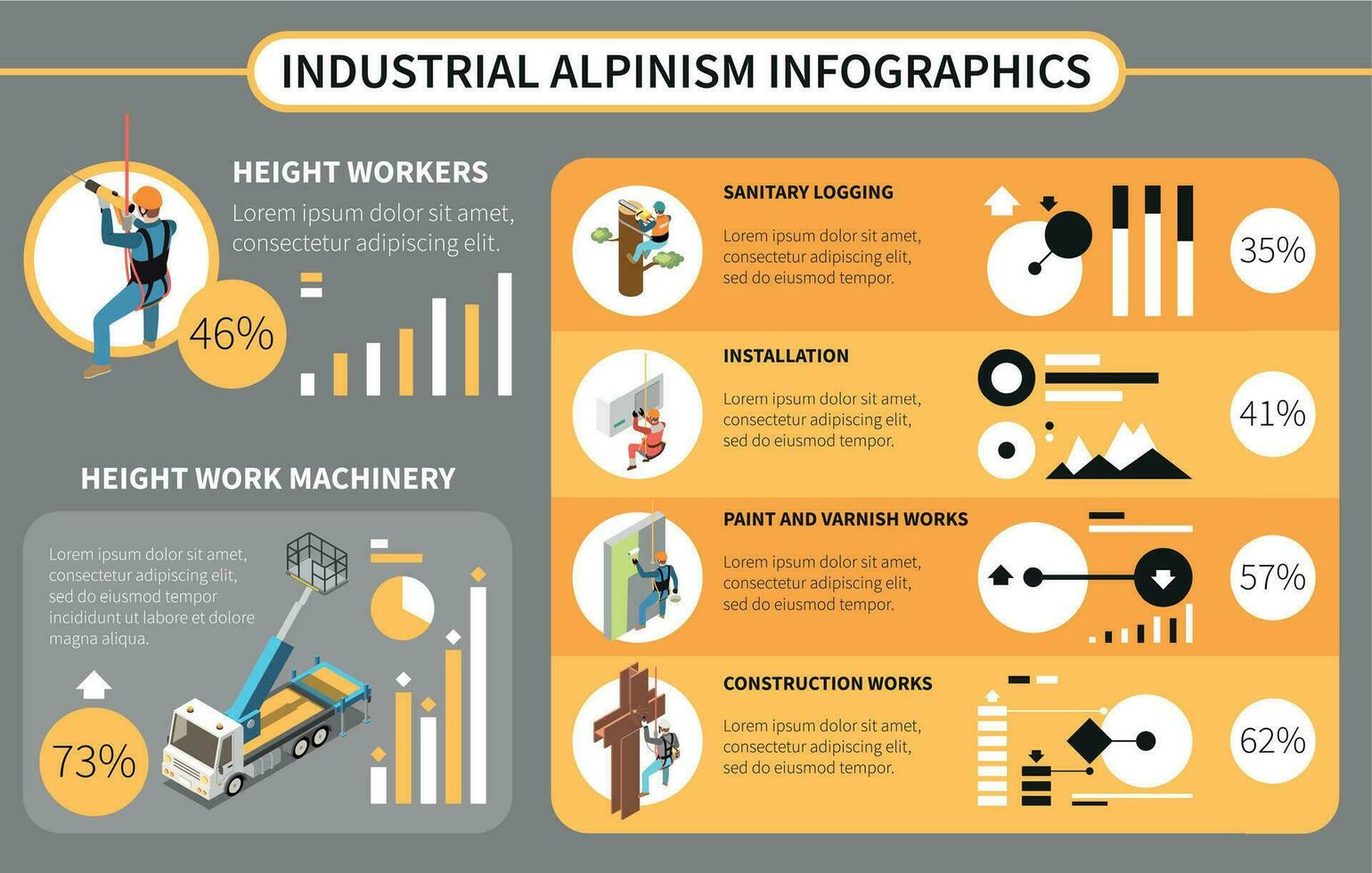 INDUSTRIAL ALPINISM INFOGRAPHICS

HEIGHT WORKERS

Lorem ipsum dolor sit amet, consectetur adipiscing elit.

46%

HEIGHT WORK MACHINERY

Lorem ipsum dolor sit amet, consectetur adipiscing elit, sed do eiusmod tempor incididunt ut labore et dolore magna aliqua.

73%

SANITARY LOGGING

Lorem ipsum dolor sit amet, consectetur adipiscing elit, sed do eiusmod tempor.

35%

INSTALLATION

Lorem ipsum dolor sit amet, consectetur adipiscing elit, sed do eiusmod tempor.

41%

PAINT AND VARNISH WORKS

Lorem ipsum dolor sit amet, consectetur adipiscing elit, sed do eiusmod tempor.

57%

CONSTRUCTION WORKS

Lorem ipsum dolor sit amet, consectetur adipiscing elit, sed do eiusmod tempor.

62%