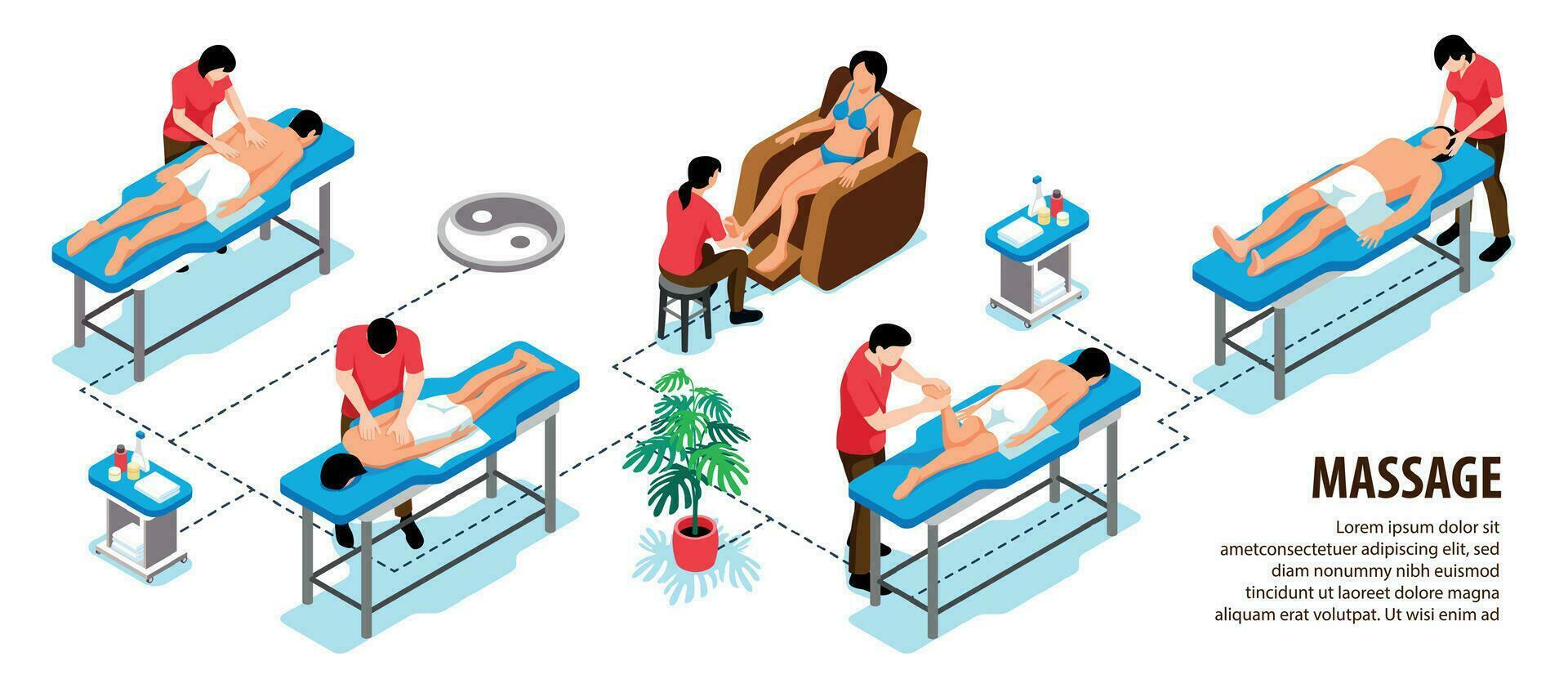 MASSAGE

Lorem ipsum dolor sit ametconsectetuer adipiscing elit, sed diam nonummy nibh euismod tincidunt ut laoreet dolore magna aliquam erat volutpat. Ut wisi enim ad