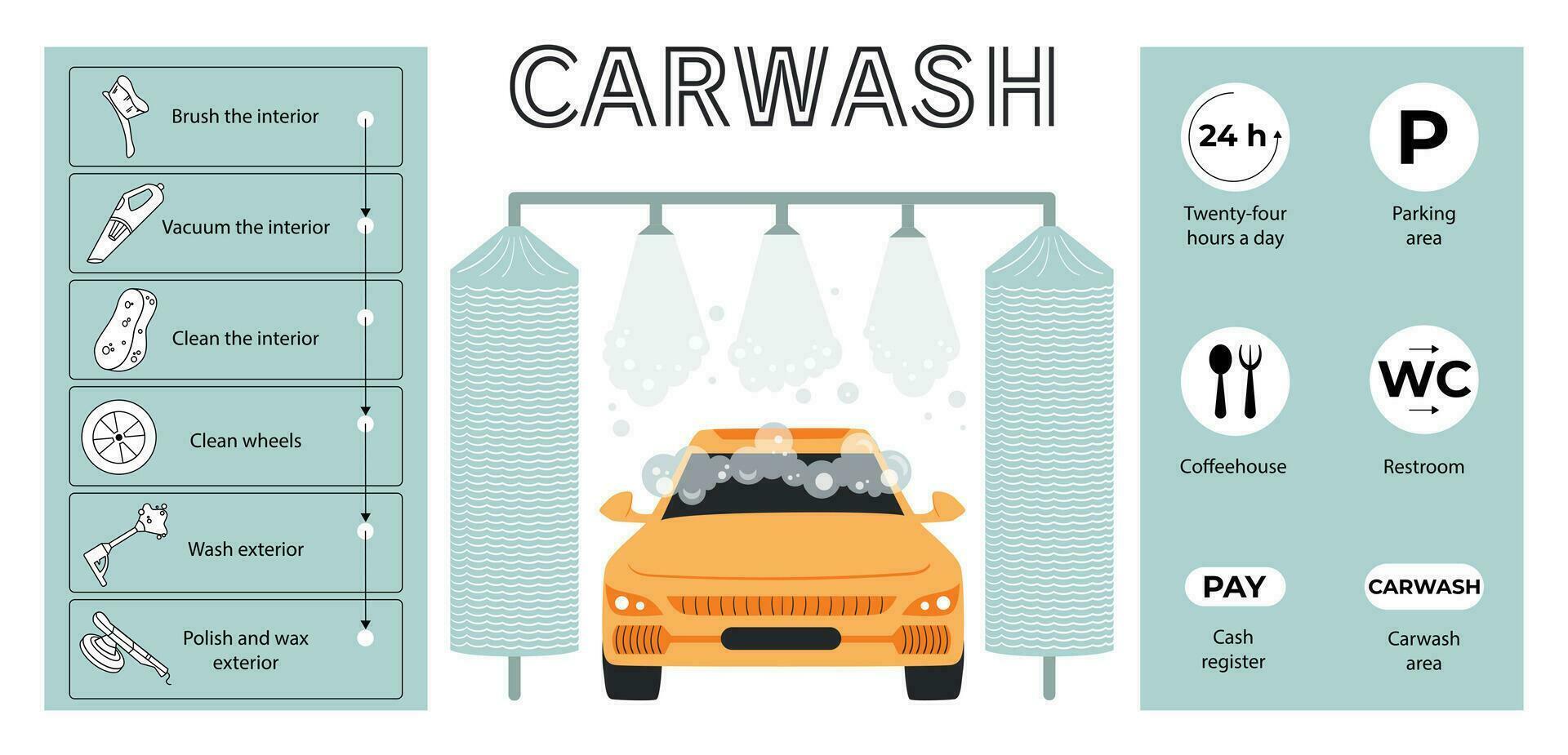 CARWASH

Brush the interior

Vacuum the interior

Clean the interior

Clean wheels

Wash exterior

Polish and wax exterior

24 h

Twenty-four hours a day

P

Parking area

Coffeehouse

WC

Restroom

PAY

Cash register

CARWASH

Carwash area