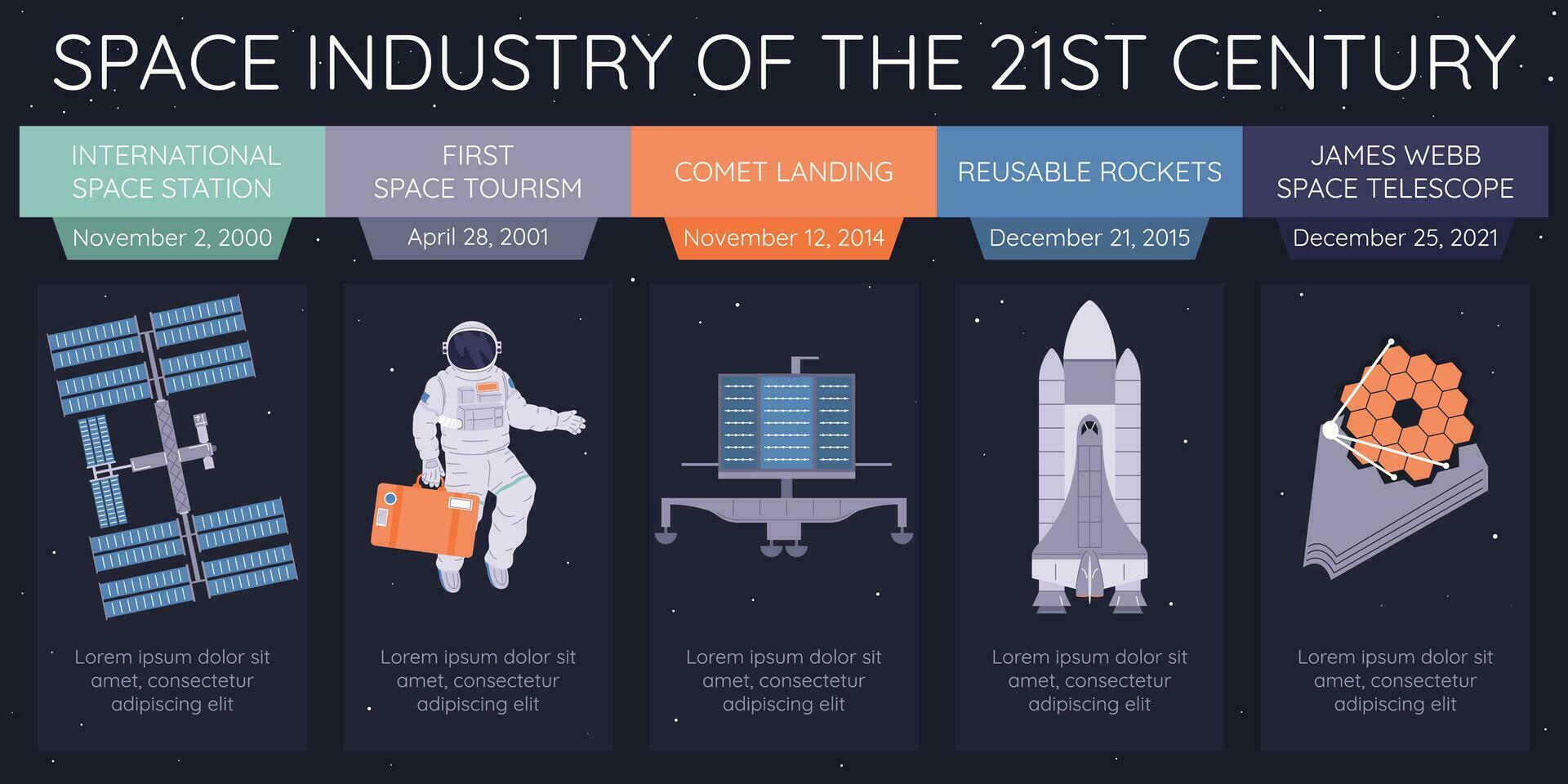 SPACE INDUSTRY OF THE 21ST CENTURY

INTERNATIONAL SPACE STATION

November 2, 2000

Lorem ipsum dolor sit amet, consectetur adipiscing elit

FIRST SPACE TOURISM

April 28, 2001

Lorem ipsum dolor sit amet, consectetur adipiscing elit

COMET LANDING

November 12, 2014

Lorem ipsum dolor sit amet, consectetur adipiscing elit

REUSABLE ROCKETS

December 21, 2015

Lorem ipsum dolor sit amet, consectetur adipiscing elit

JAMES WEBB SPACE TELESCOPE

December 25, 2021

Lorem ipsum dolor sit amet, consectetur adipiscing elit