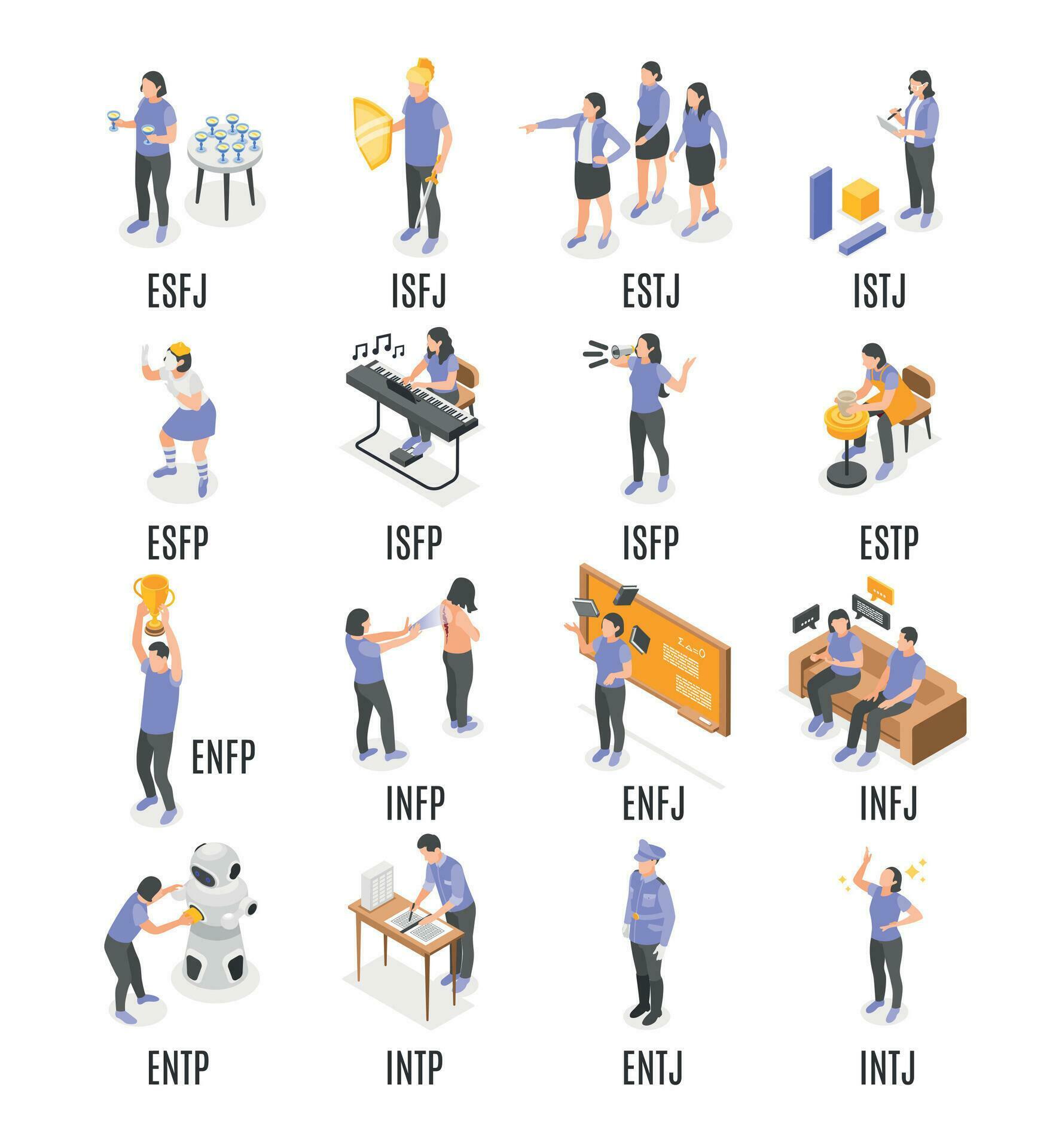 ESFJ

ISFJ

ESTJ

ISTJ

ESFP

ISFP

ISFP

ESTP

ENFP

INFP

$\Sigma \triangle = 0$

ENFJ

INFJ

ENTP

INTP

ENTJ

INTJ