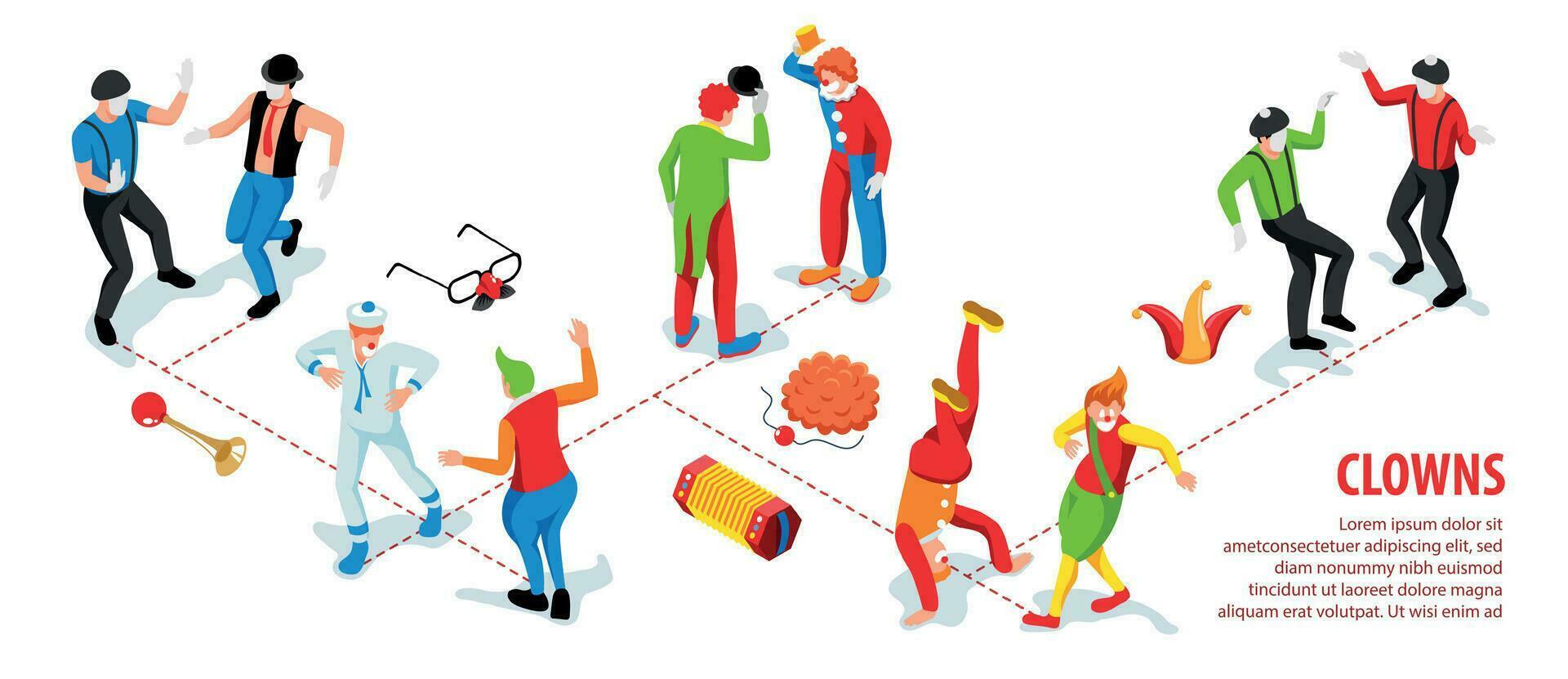 CLOWNS

Lorem ipsum dolor sit ametconsectetuer adipiscing elit, sed diam nonummy nibh euismod tincidunt ut laoreet dolore magna aliquam erat volutpat. Ut wisi enim ad