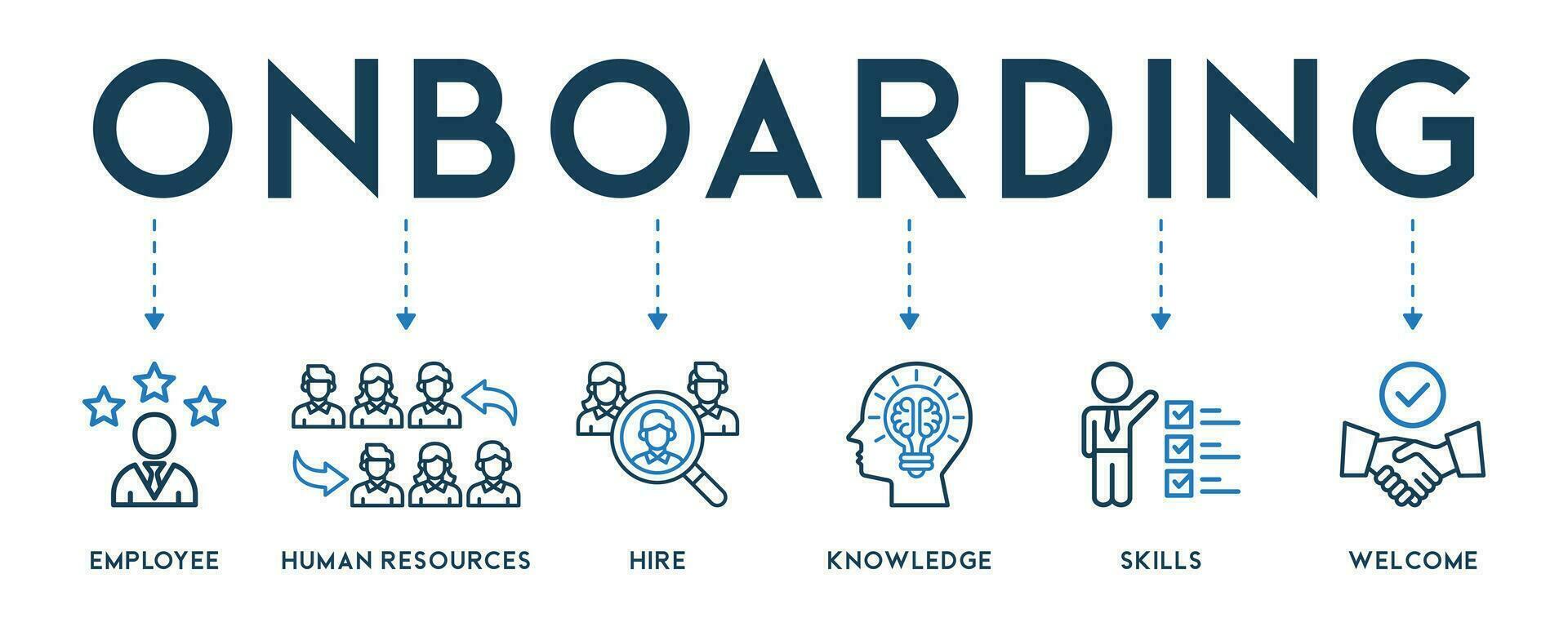 ONBOARDING

EMPLOYEE

HUMAN RESOURCES

HIRE

KNOWLEDGE

SKILLS

WELCOME