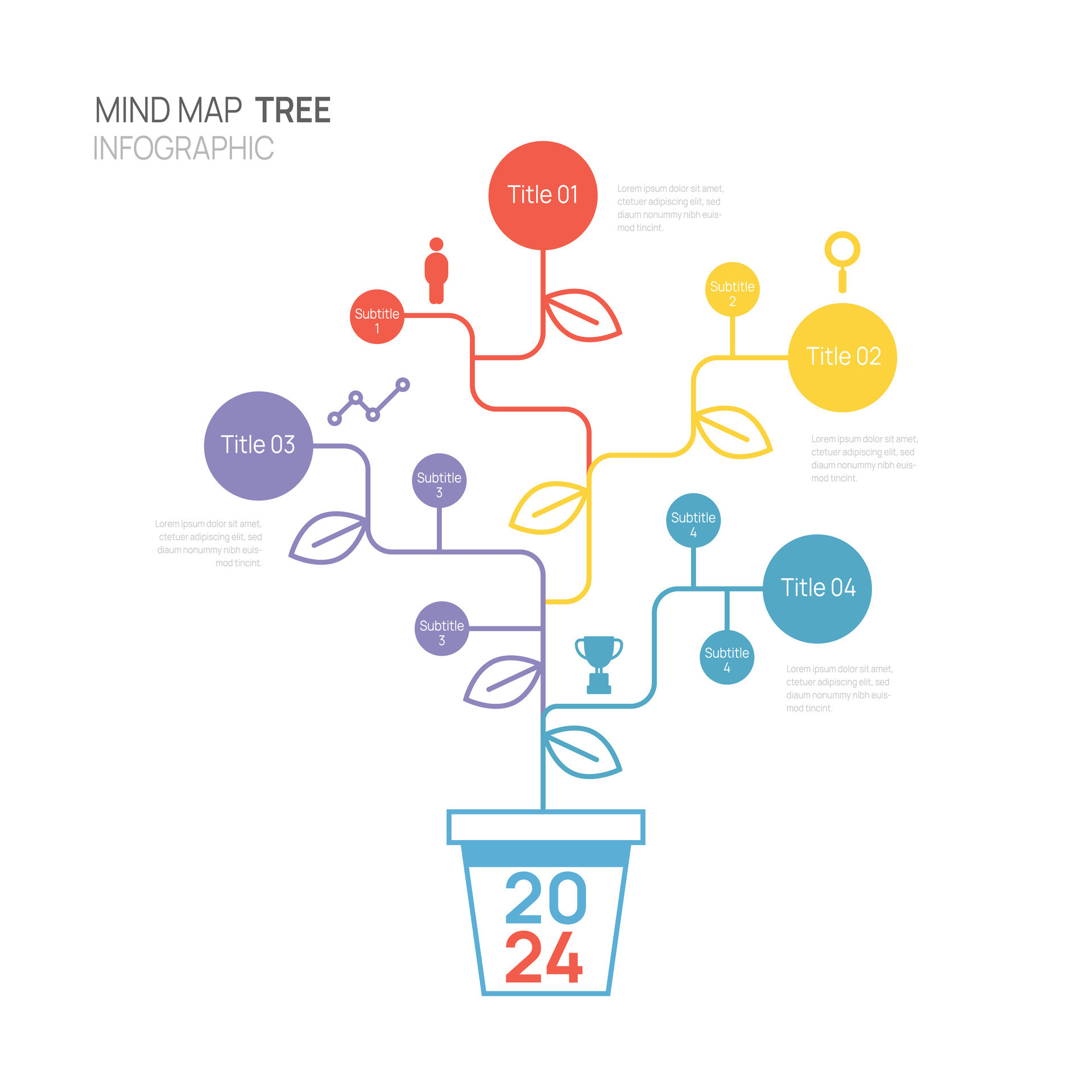 MIND MAP TREE
INFOGRAPHIC

Title 01

Lorem ipsum dolor sit amet, ctetuer adipiscing elit, sed diaum nonummy nibh euismod tincint.

Subtitle 1

Subtitle 2

Title 02

Lorem ipsum dolor sit amet, ctetuer adipiscing elit, sed diaum nonummy nibh euismod tincint.

Title 03

Subtitle 3

Lorem ipsum dolor sit amet, ctetuer adipiscing elit, sed diaum nonummy nibh euismod tincint.

Subtitle 4

Title 04

Subtitle 3

Subtitle 4

Lorem ipsum dolor sit amet, ctetuer adipiscing elit, sed diaum nonummy nibh euismod tincint.

20
24