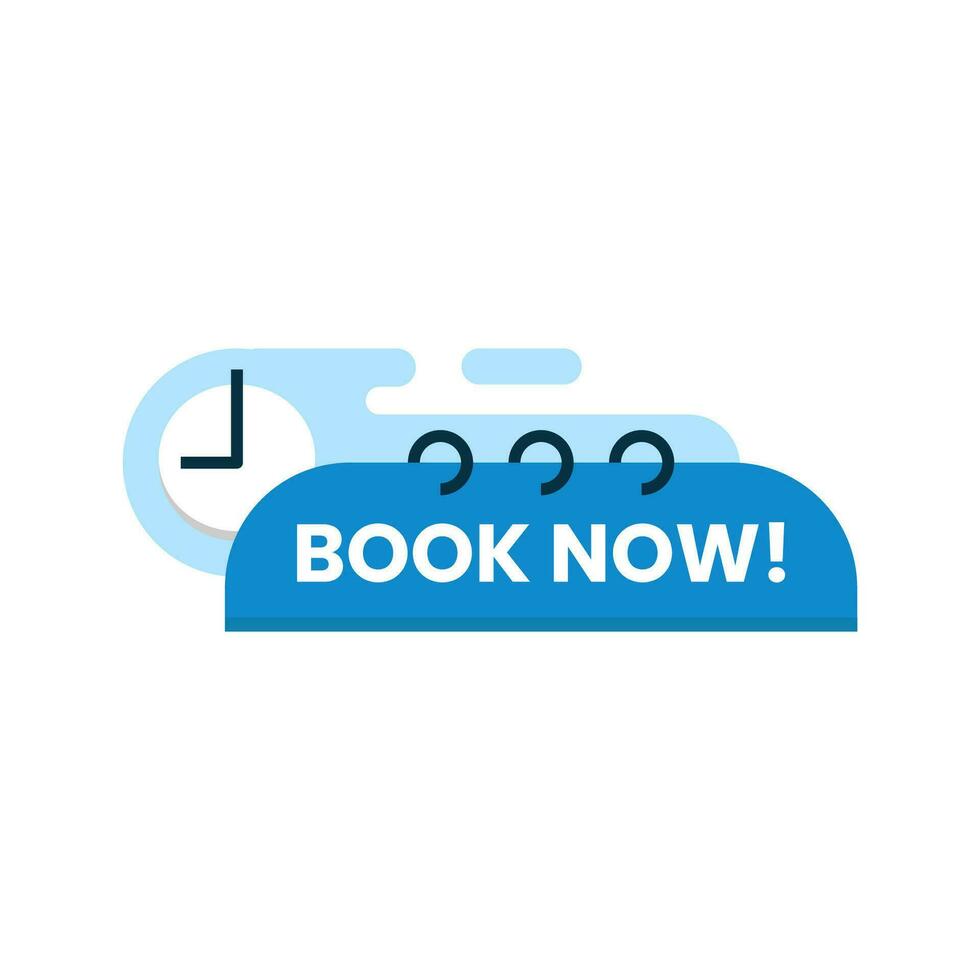 BOOK NOW!