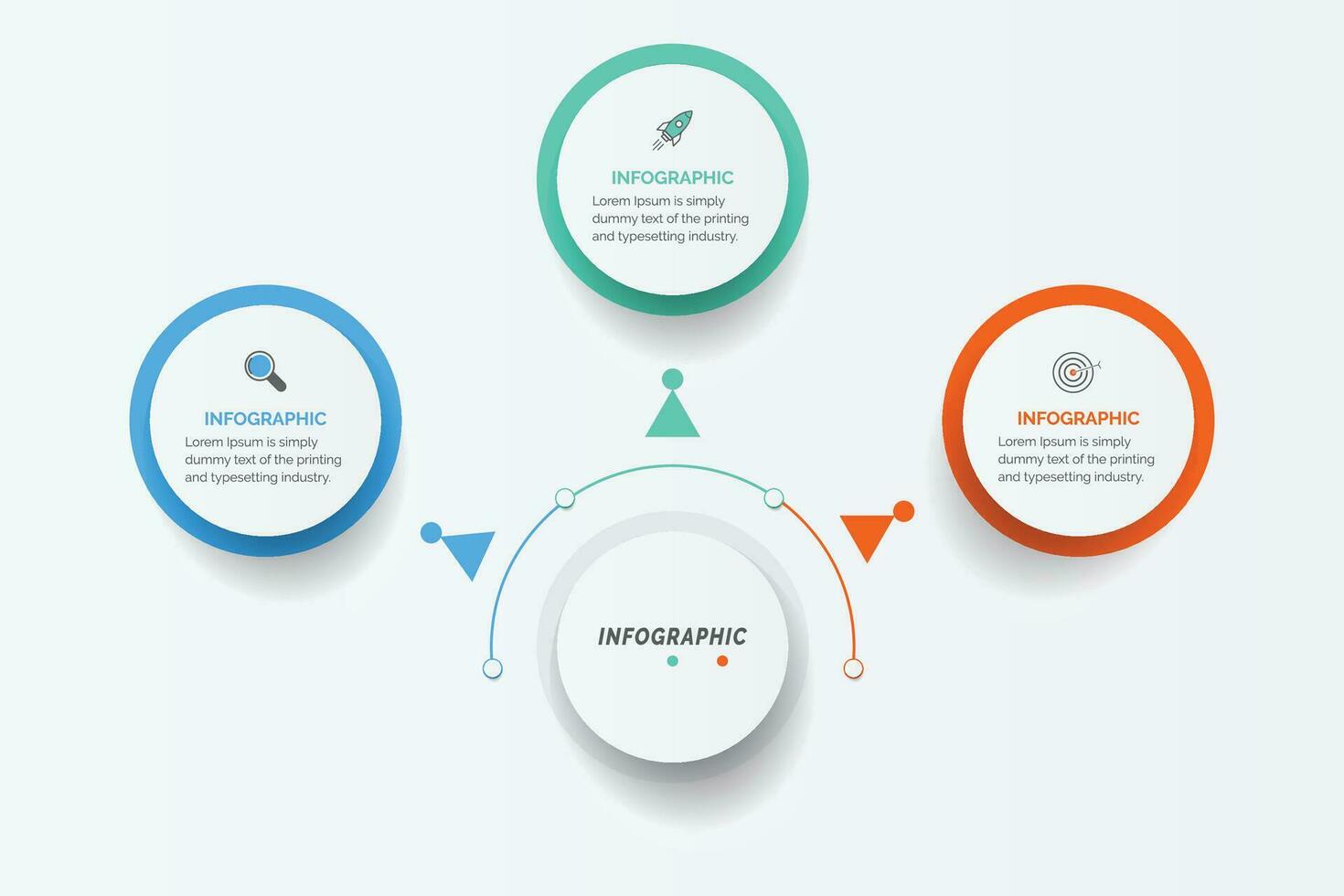 INFOGRAPHIC
Lorem Ipsum is simply dummy text of the printing and typesetting industry.

INFOGRAPHIC
Lorem Ipsum is simply dummy text of the printing and typesetting industry.

INFOGRAPHIC
Lorem Ipsum is simply dummy text of the printing and typesetting industry.

INFOGRAPHIC