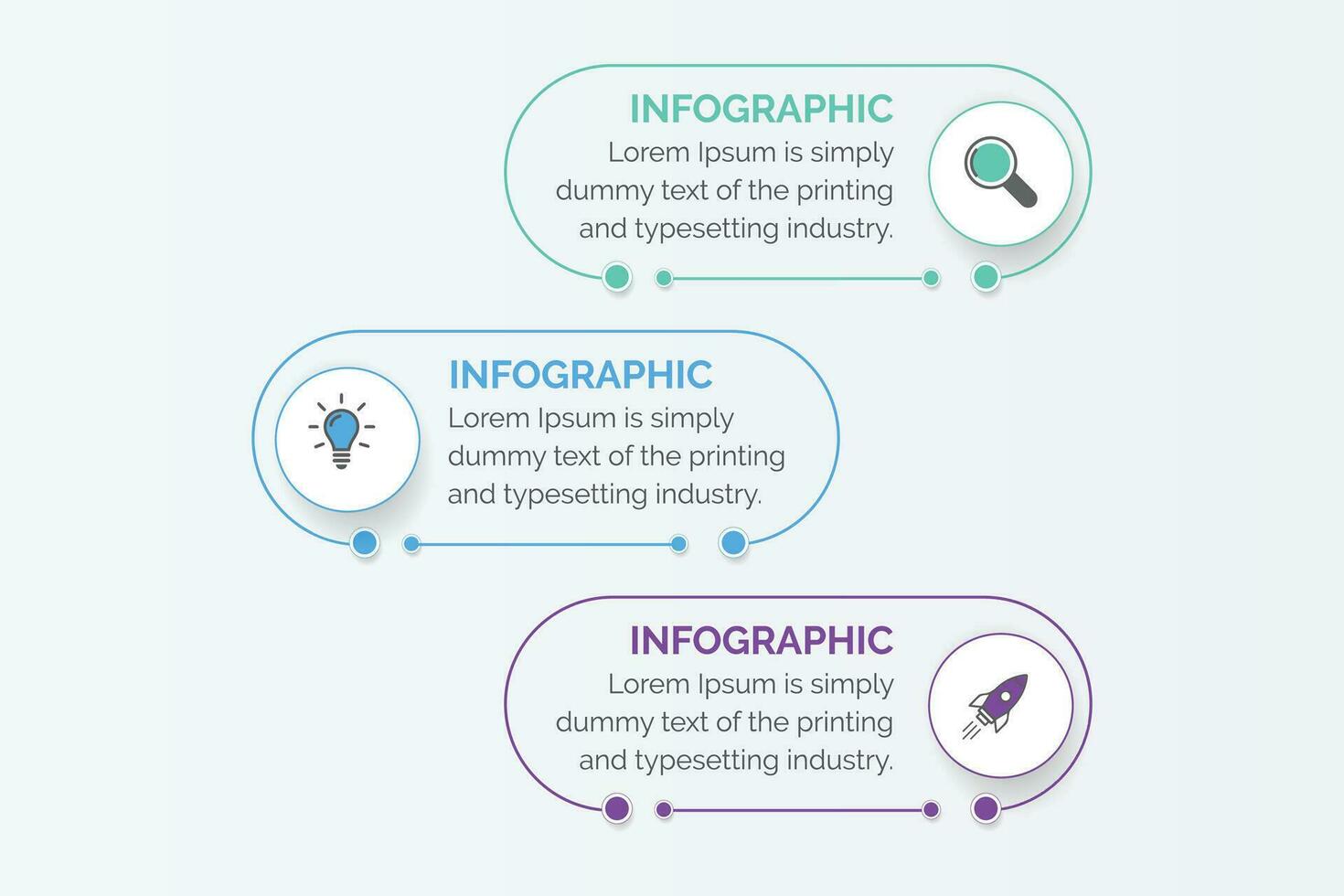 INFOGRAPHIC
Lorem Ipsum is simply dummy text of the printing and typesetting industry.

INFOGRAPHIC
Lorem Ipsum is simply dummy text of the printing and typesetting industry.

INFOGRAPHIC
Lorem Ipsum is simply dummy text of the printing and typesetting industry.