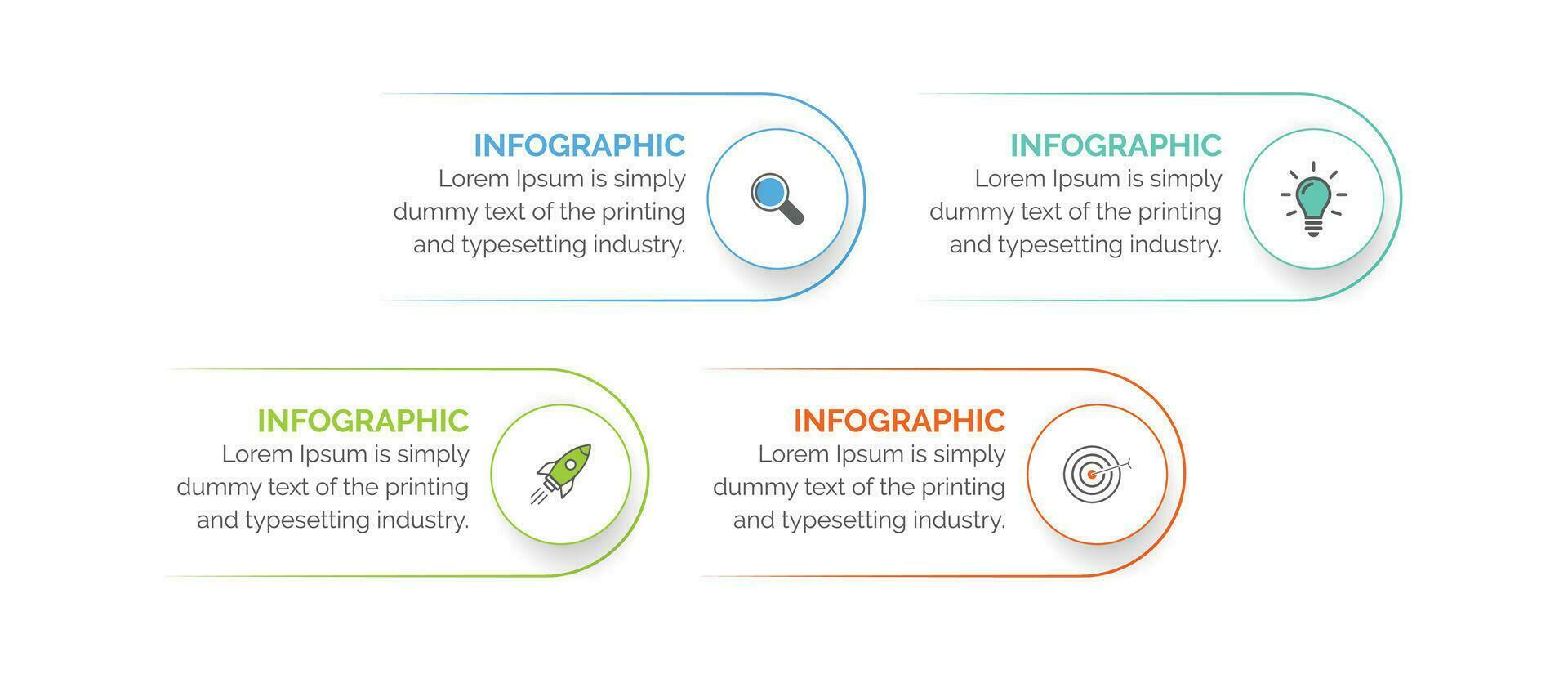 INFOGRAPHIC
Lorem Ipsum is simply dummy text of the printing and typesetting industry.

INFOGRAPHIC
Lorem Ipsum is simply dummy text of the printing and typesetting industry.

INFOGRAPHIC
Lorem Ipsum is simply dummy text of the printing and typesetting industry.

INFOGRAPHIC
Lorem Ipsum is simply dummy text of the printing and typesetting industry.