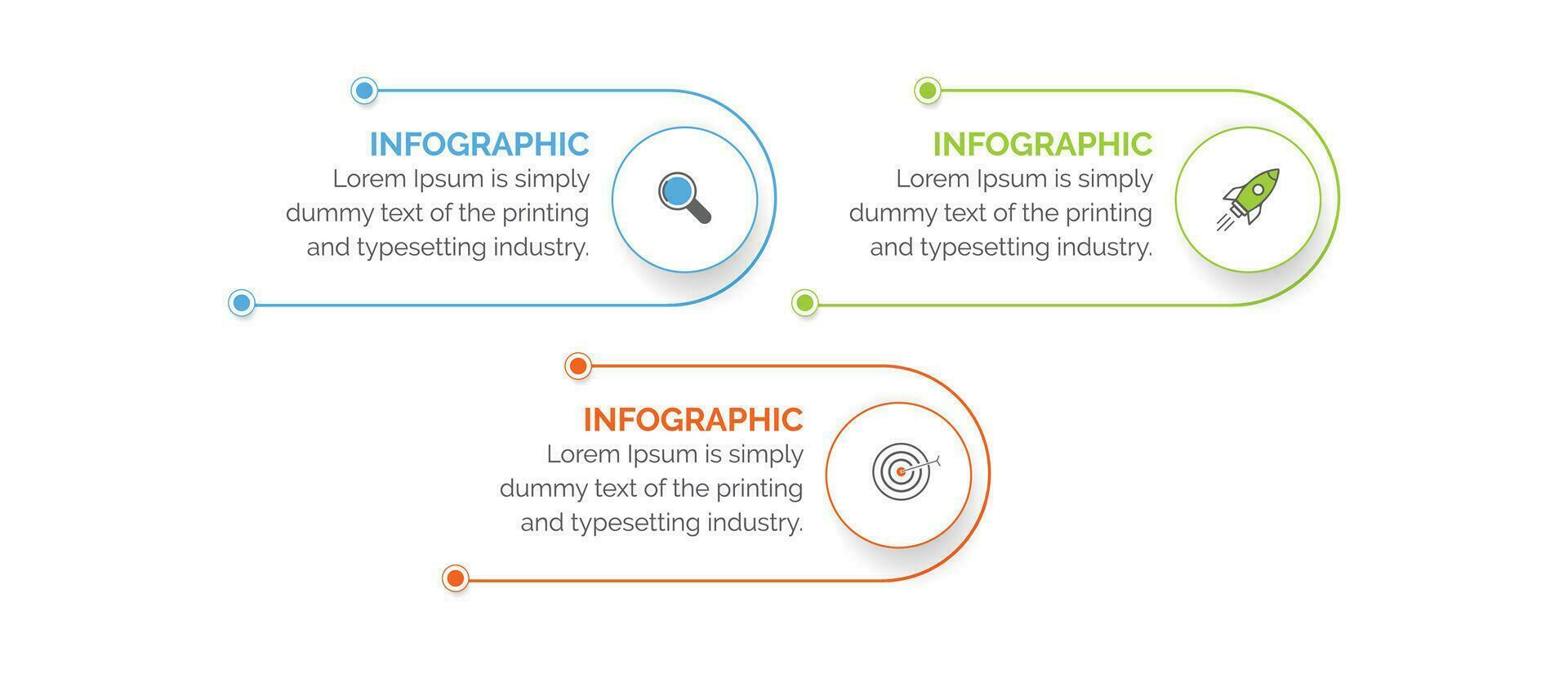 INFOGRAPHIC
Lorem Ipsum is simply dummy text of the printing and typesetting industry.

INFOGRAPHIC
Lorem Ipsum is simply dummy text of the printing and typesetting industry.

INFOGRAPHIC
Lorem Ipsum is simply dummy text of the printing and typesetting industry.