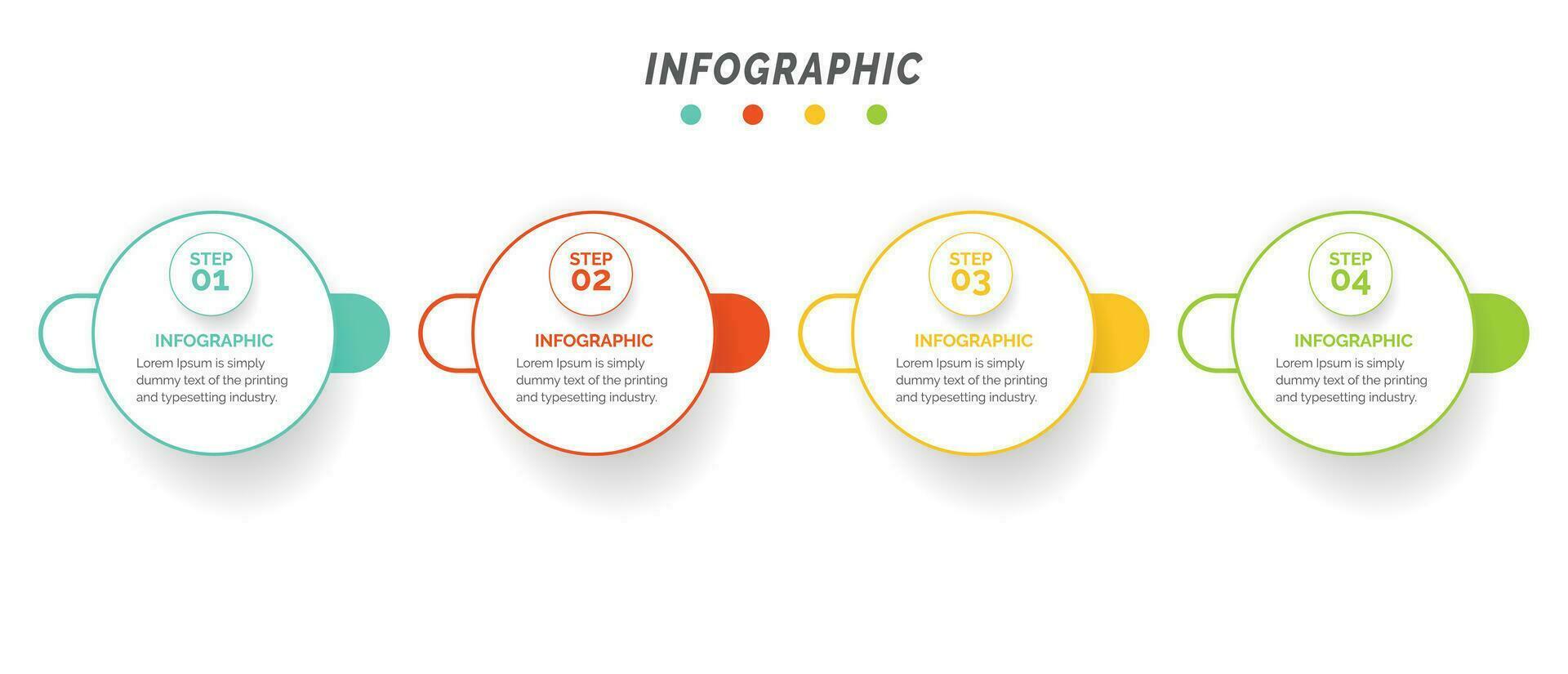 INFOGRAPHIC

STEP 01

INFOGRAPHIC

Lorem Ipsum is simply dummy text of the printing and typesetting industry.

STEP 02

INFOGRAPHIC

Lorem Ipsum is simply dummy text of the printing and typesetting industry.

STEP 03

INFOGRAPHIC

Lorem Ipsum is simply dummy text of the printing and typesetting industry.

STEP 04

INFOGRAPHIC

Lorem Ipsum is simply dummy text of the printing and typesetting industry.