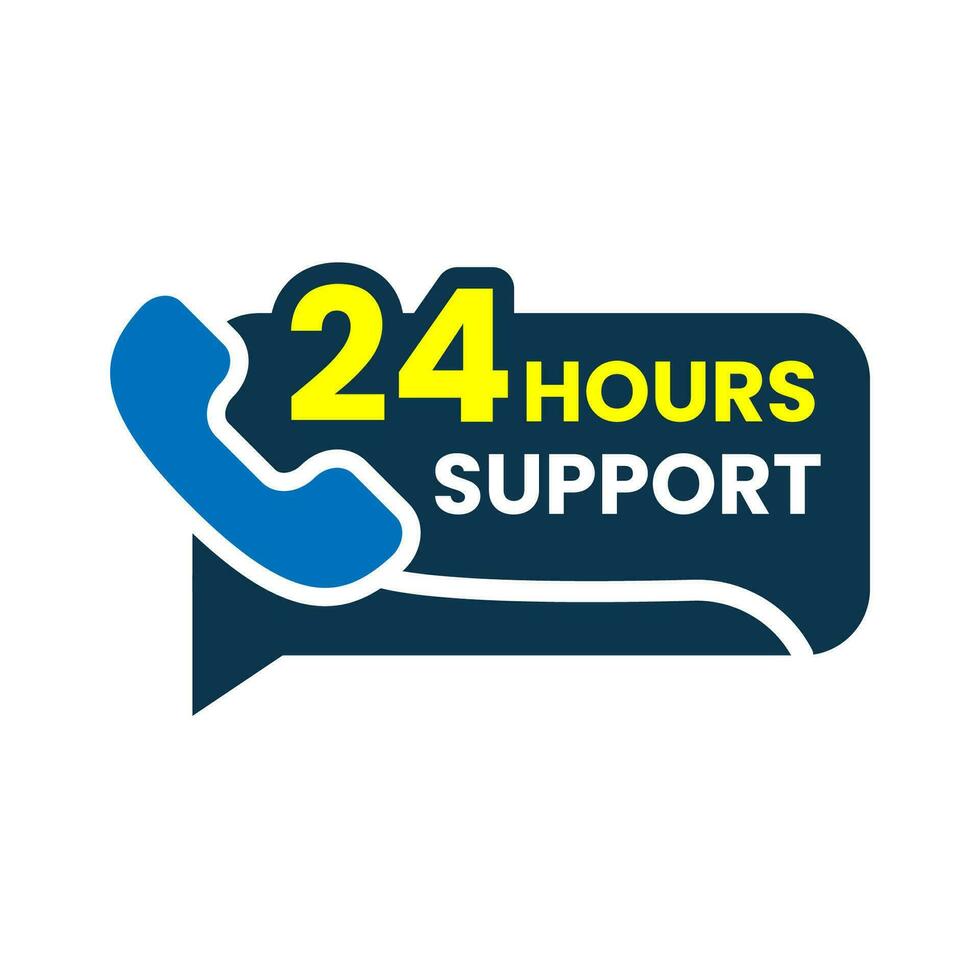 24 HOURS
SUPPORT