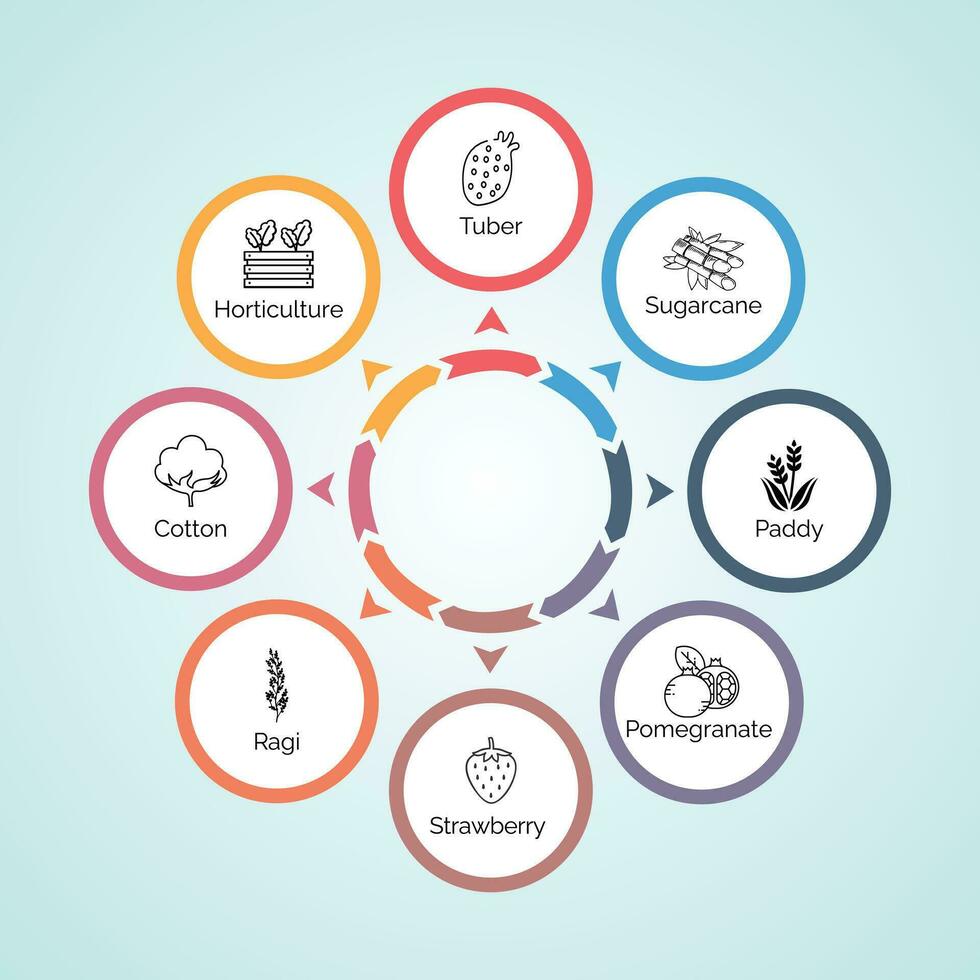 Tuber

Sugarcane

Paddy

Pomegranate

Strawberry

Ragi

Cotton

Horticulture